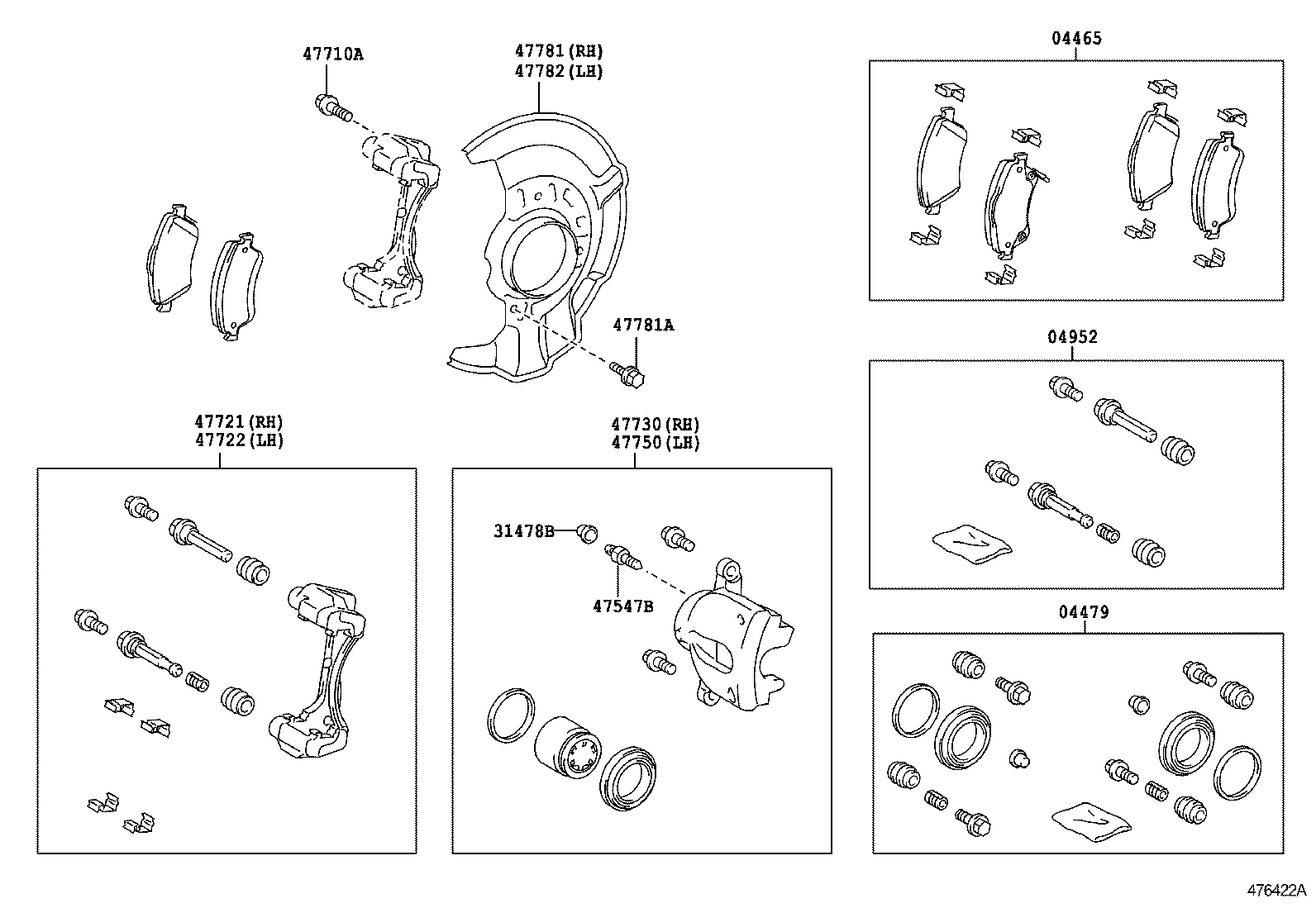 47710A

47781(RH)
47782(LH)

04465

47781A

04952

47721(RH)
47722(LH)

47730(RH)
47750(LH)

31478B

47547B

04479

476422A