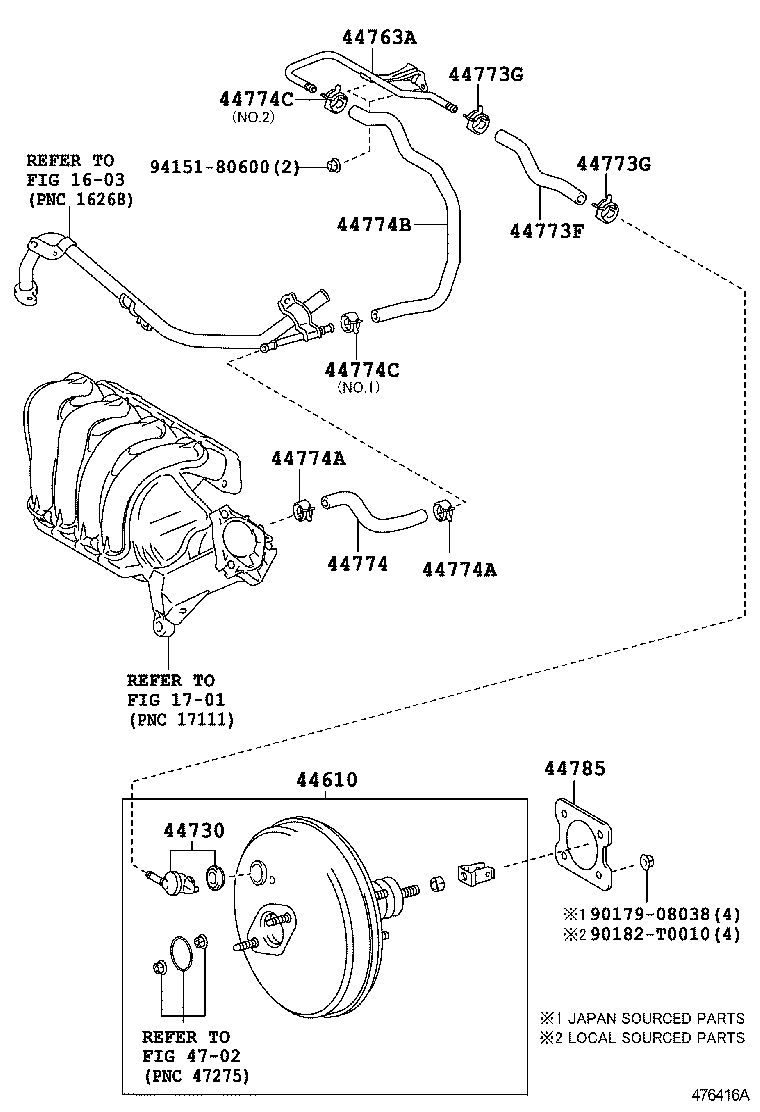 44763A
44774C
(NO.2)
44773G
REFER TO
FIG 16-03
(PNC 16268)
94151-80600(2)
44773G
44774B
44773F
44774C
(NO.1)
44774A
44774
44774A
REFER TO
FIG 17-01
(PNC 17111)
44610
44785
44730
※1 90179-08038(4)
※2 90182-T0010(4)
REFER TO
FIG 47-02
(PNC 47275)
※1 JAPAN SOURCED PARTS
※2 LOCAL SOURCED PARTS
476416A