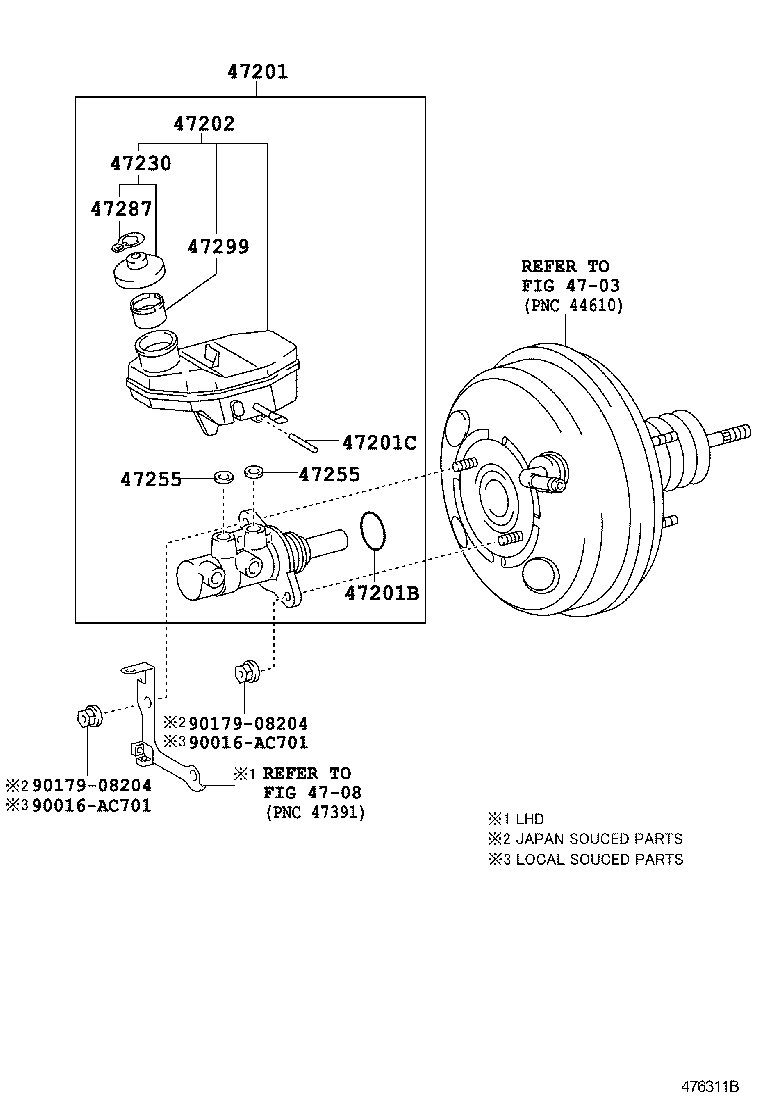 47201

47202

47230

47287

47299

REFER TO FIG 47-03 (PNC 44610)

47201C

47255

47255

47201B

※2 90179-08204
※3 90016-AC701

※2 90179-08204
※3 90016-AC701

※1 REFER TO FIG 47-08 (PNC 47391)

※1 LHD
※2 JAPAN SOUCED PARTS
※3 LOCAL SOUCED PARTS

476311B