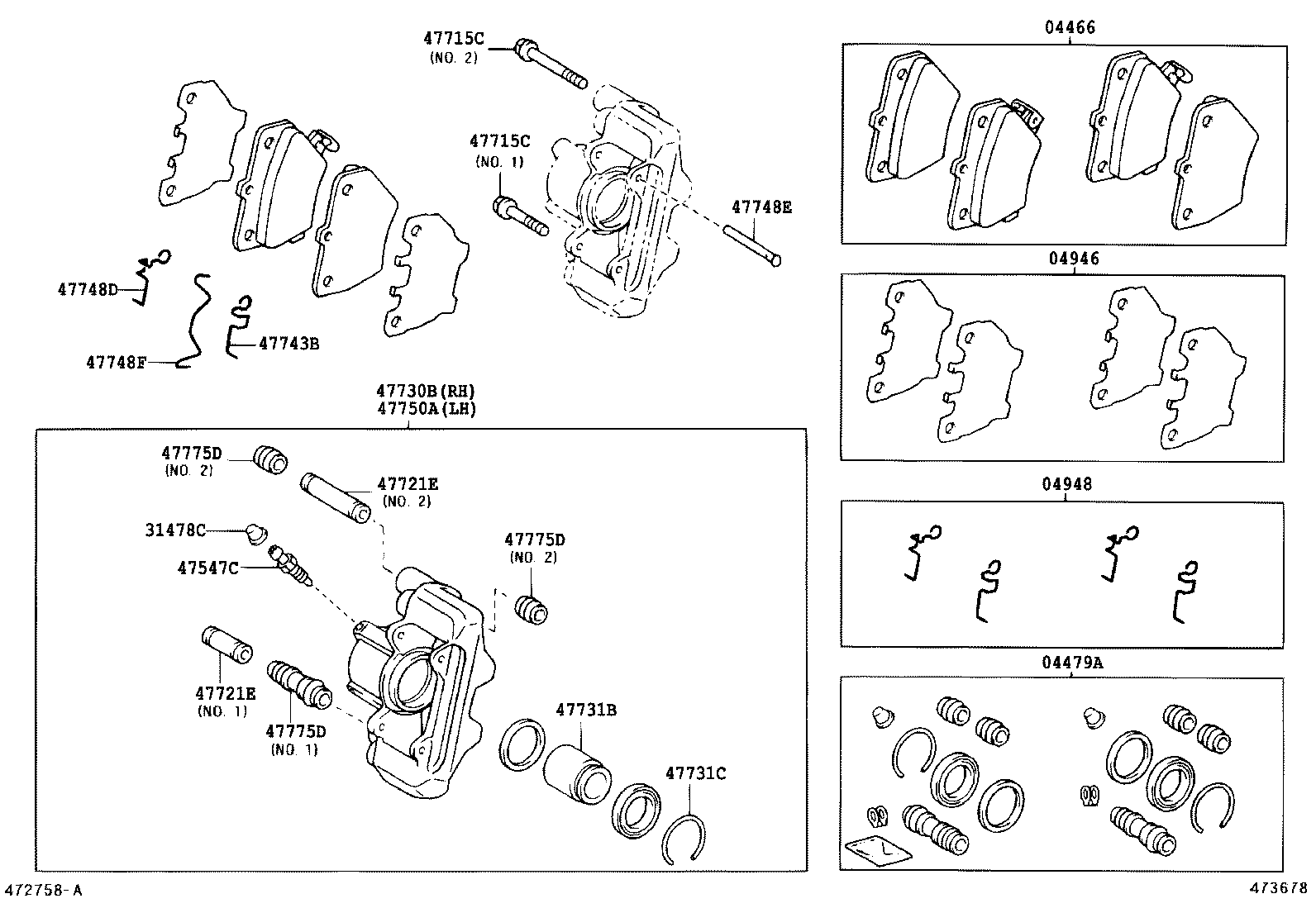 47715C
(NO. 2)

47715C
(NO. 1)

47748E

47748D

47748F

47743B

47730B(RH)
47750A(LH)

47775D
(NO. 2)

47721E
(NO. 2)

31478C

47547C

47775D
(NO. 2)

47721E
(NO. 1)

47775D
(NO. 1)

47731B

47731C

04466

04946

04948

04479A

472758-A

473678