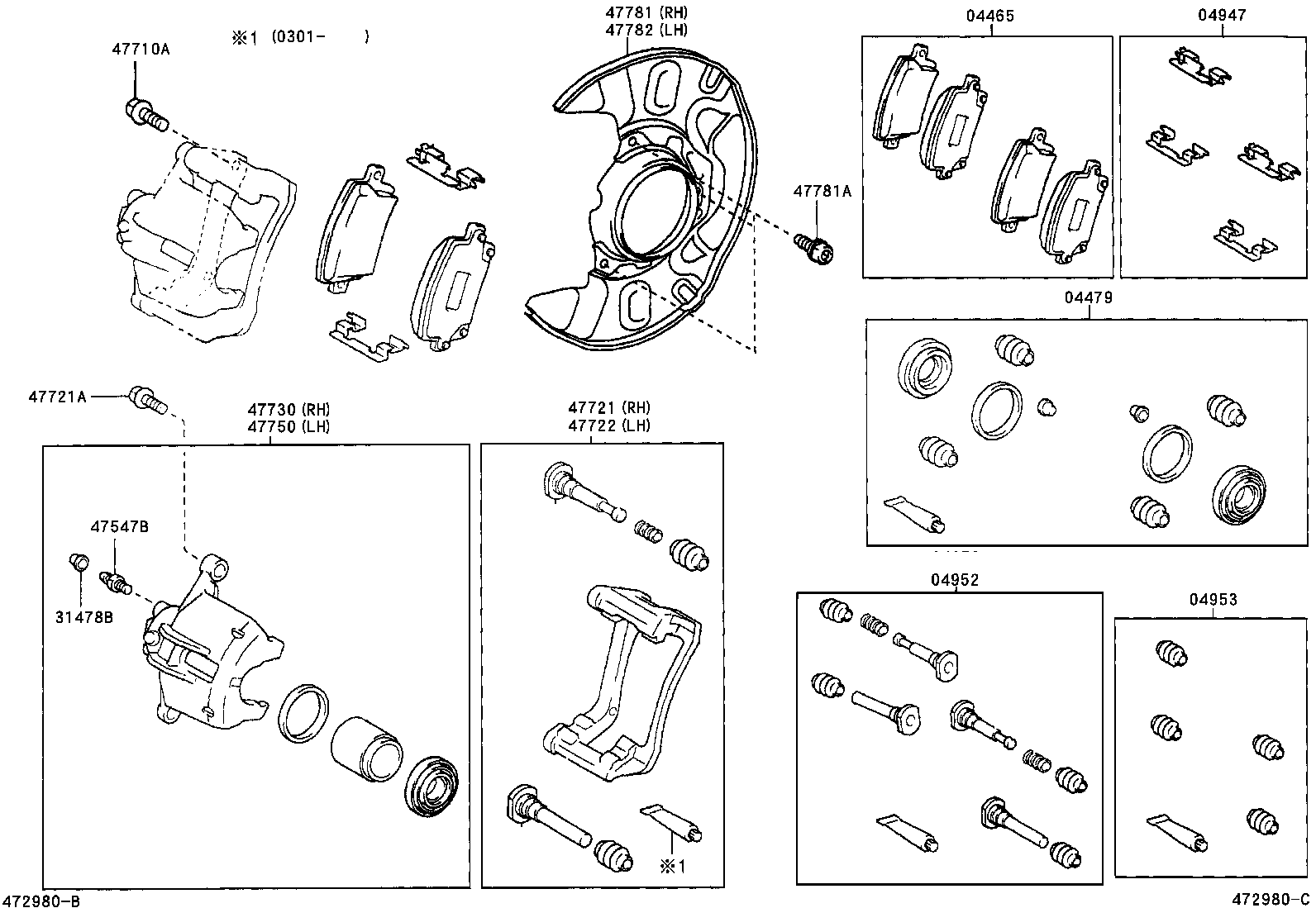 47710A

※1 (0301- )

47781 (RH)
47782 (LH)

04465

04947

47781A

04479

47721A

47730 (RH)
47750 (LH)

47721 (RH)
47722 (LH)

47547B

31478B

04952

04953

※1

472980-B

472980-C