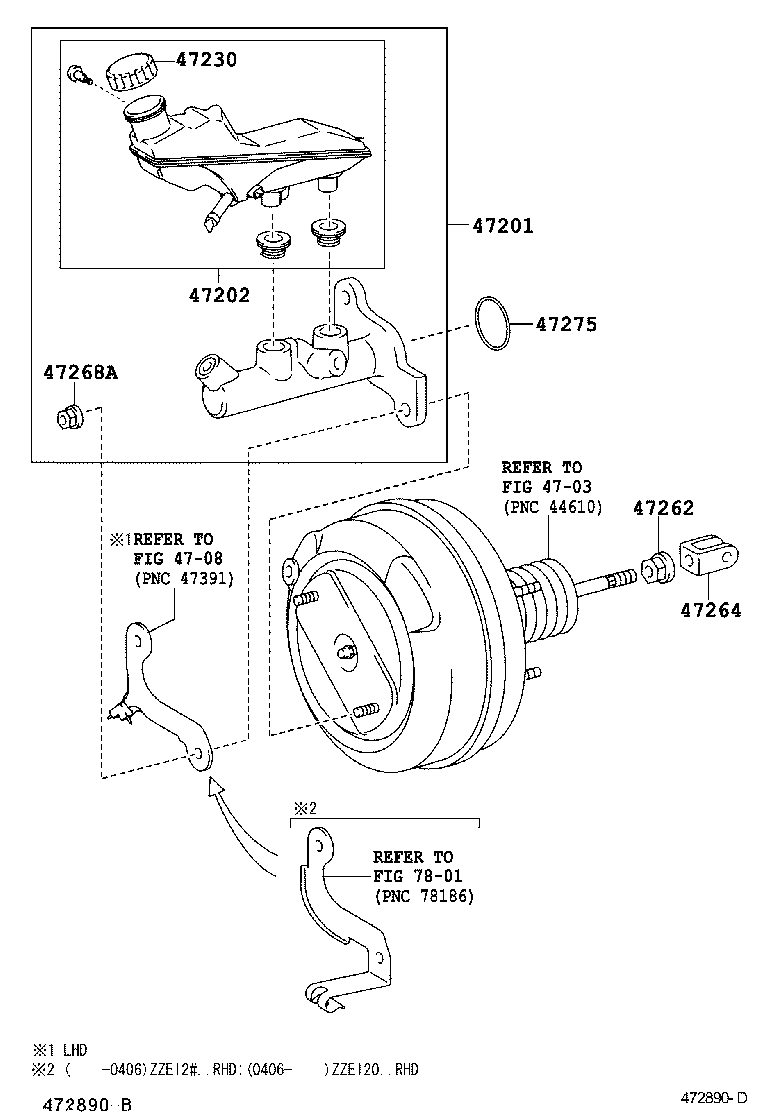 47230

47201

47202

47275

47268A

REFER TO
FIG 47-03
(PNC 44610)

47262

47264

※1REFER TO
FIG 47-08
(PNC 47391)

※2

REFER TO
FIG 78-01
(PNC 78186)

※1 LHD
※2 ( -0406)ZZE12#..RHD:(0406- )ZZE120..RHD

472890 B

472890-D