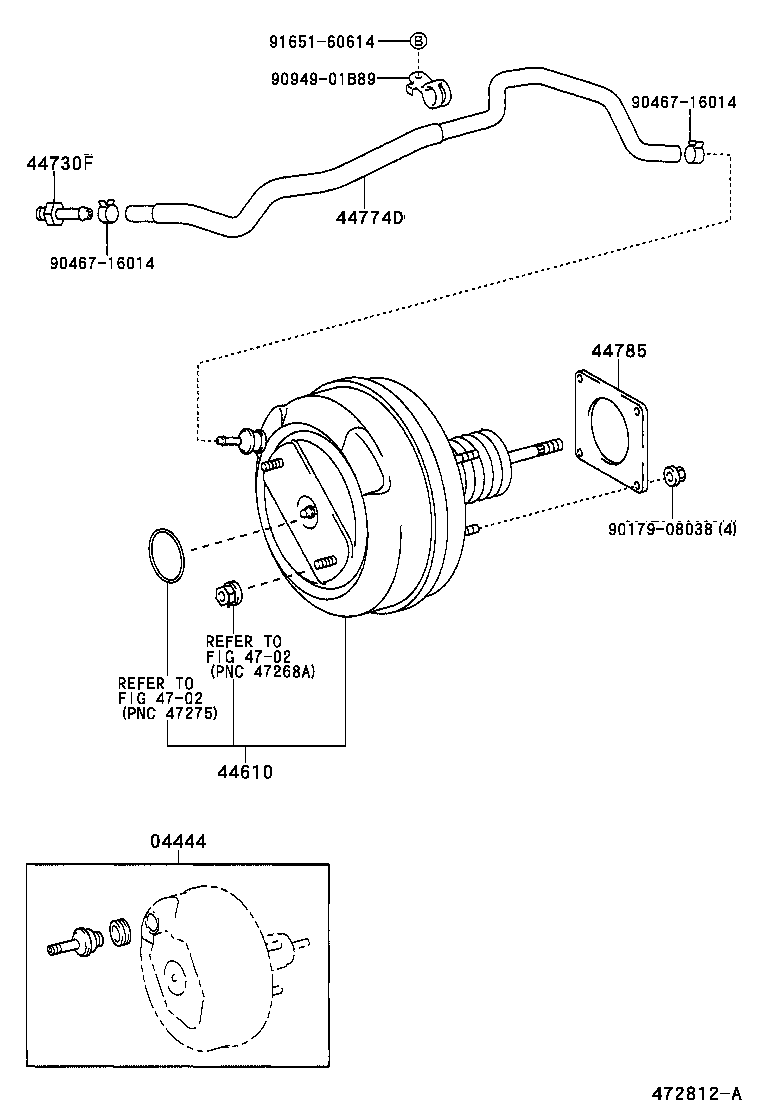 91651-60614 B

90949-01B89

90467-16014

44730F

44774D

90467-16014

44785

90179-08038 (4)

REFER TO
FIG 47-02
(PNC 47268A)

REFER TO
FIG 47-02
(PNC 47275)

44610

04444

472812-A