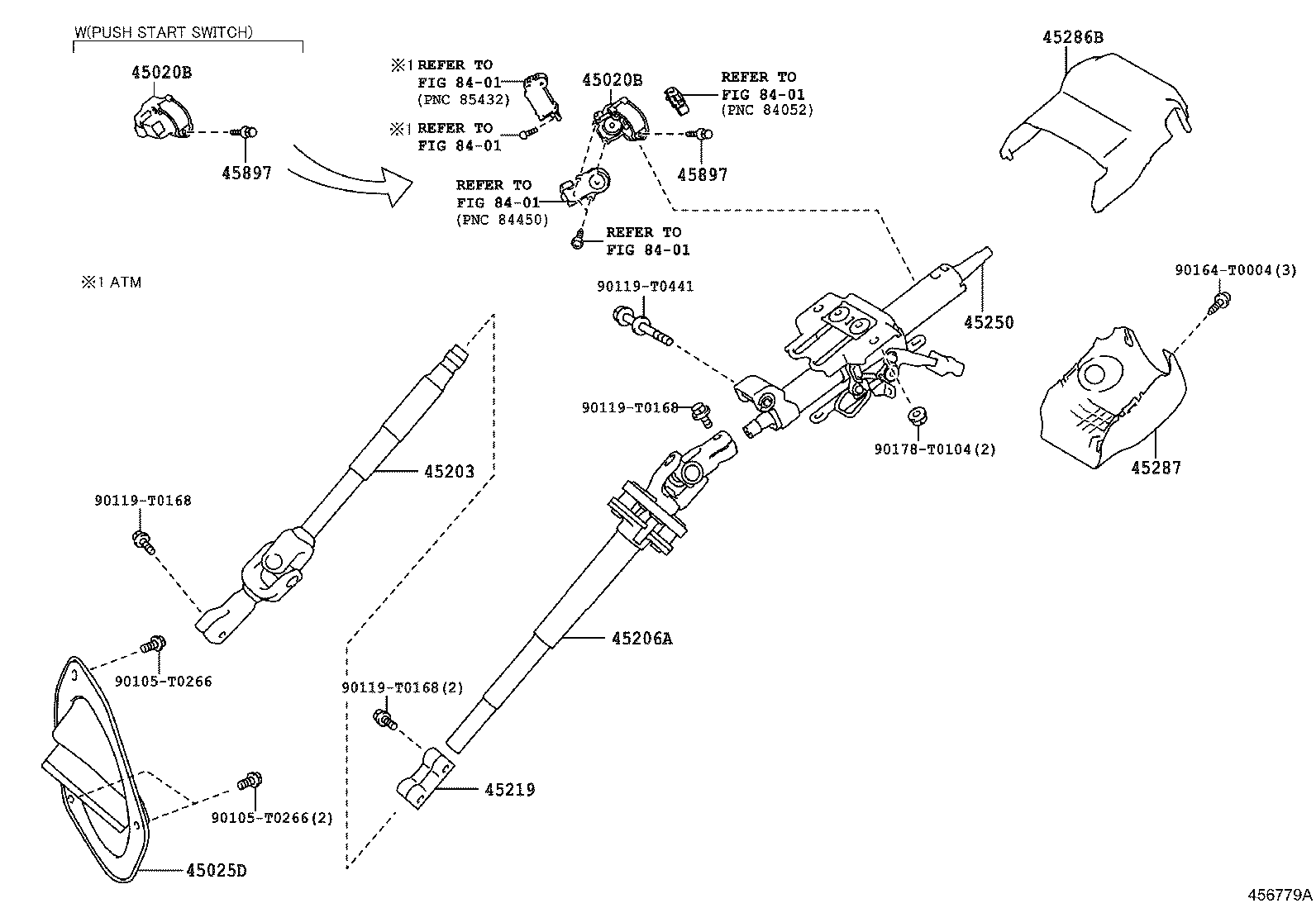 W(PUSH START SWITCH)

45020B

45897

※1 REFER TO FIG 84-01 (PNC 85432)

※1 REFER TO FIG 84-01

45020B

REFER TO FIG 84-01 (PNC 84052)

45897

REFER TO FIG 84-01 (PNC 84450)

REFER TO FIG 84-01

45286B

※1 ATM

90119-T0441

45250

90164-T0004(3)

90119-T0168

90178-T0104(2)

45287

45203

90119-T0168

45206A

90105-T0266

90119-T0168(2)

45219

90105-T0266(2)

45025D

456779A