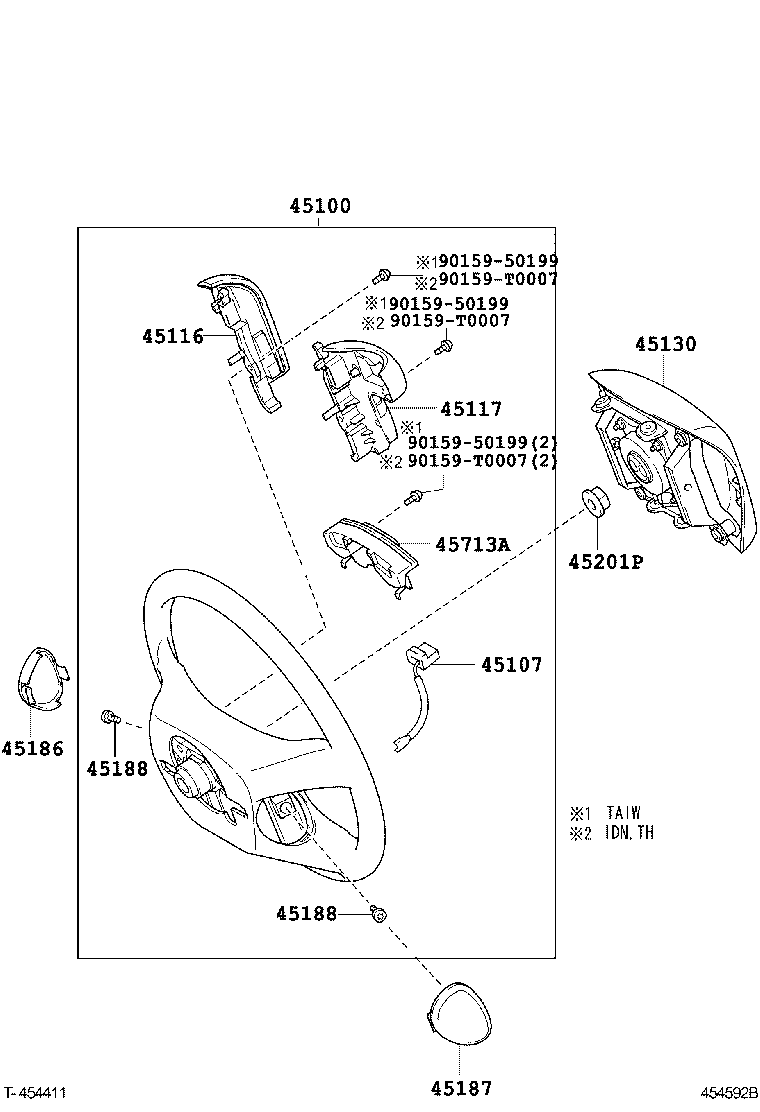 45100

※1 90159-50199
※2 90159-T0007

※1 90159-50199
※2 90159-T0007

45116

45130

45117

※1
90159-50199(2)
※2 90159-T0007(2)

45713A

45201P

45107

45186

45188

※1 TAIW
※2 IDN, TH

45188

45187

T-454411

454592B