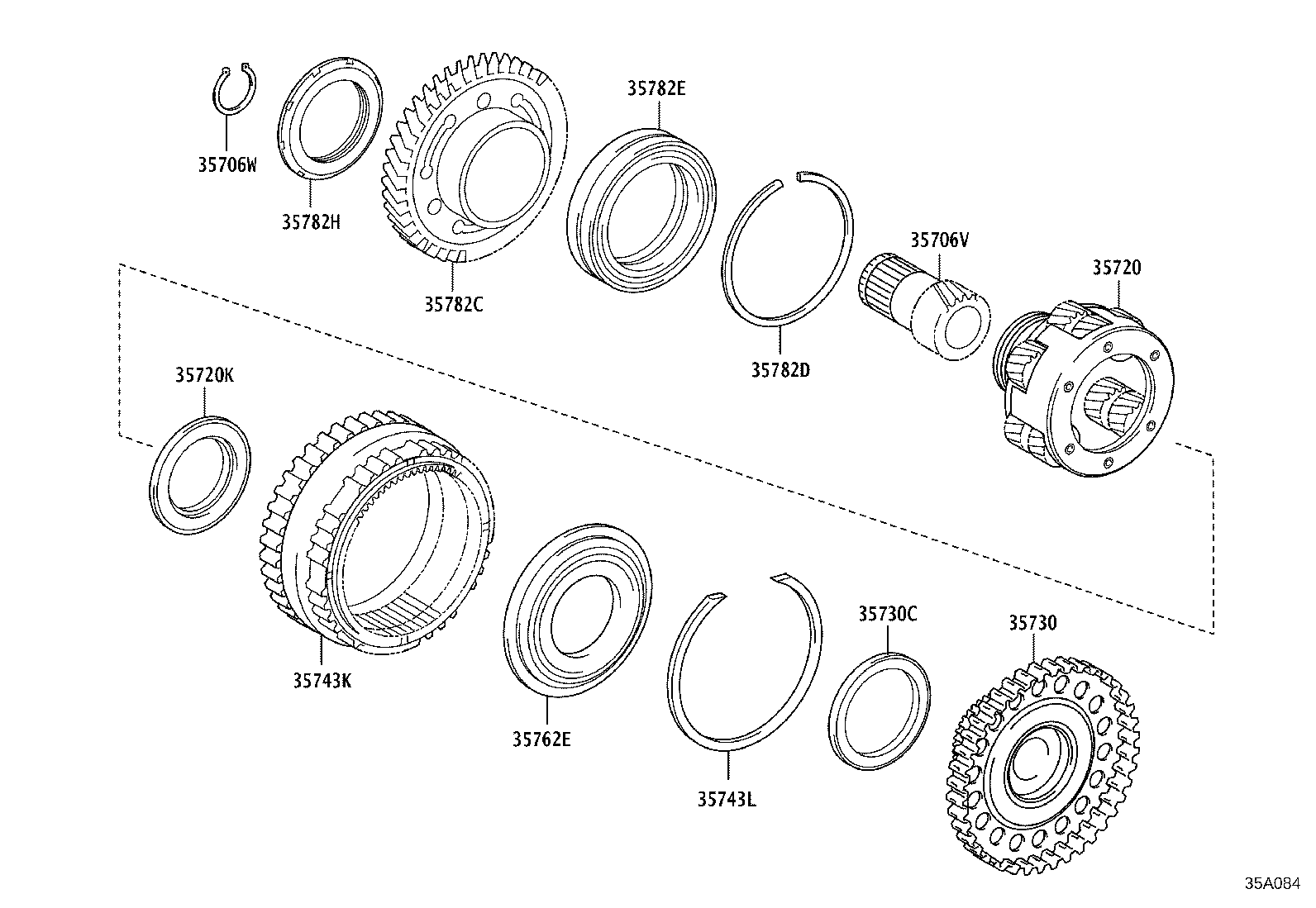 35706W
35782H
35782C
35782E
35782D
35706V
35720
35720K
35743K
35762E
35743L
35730C
35730
35A084