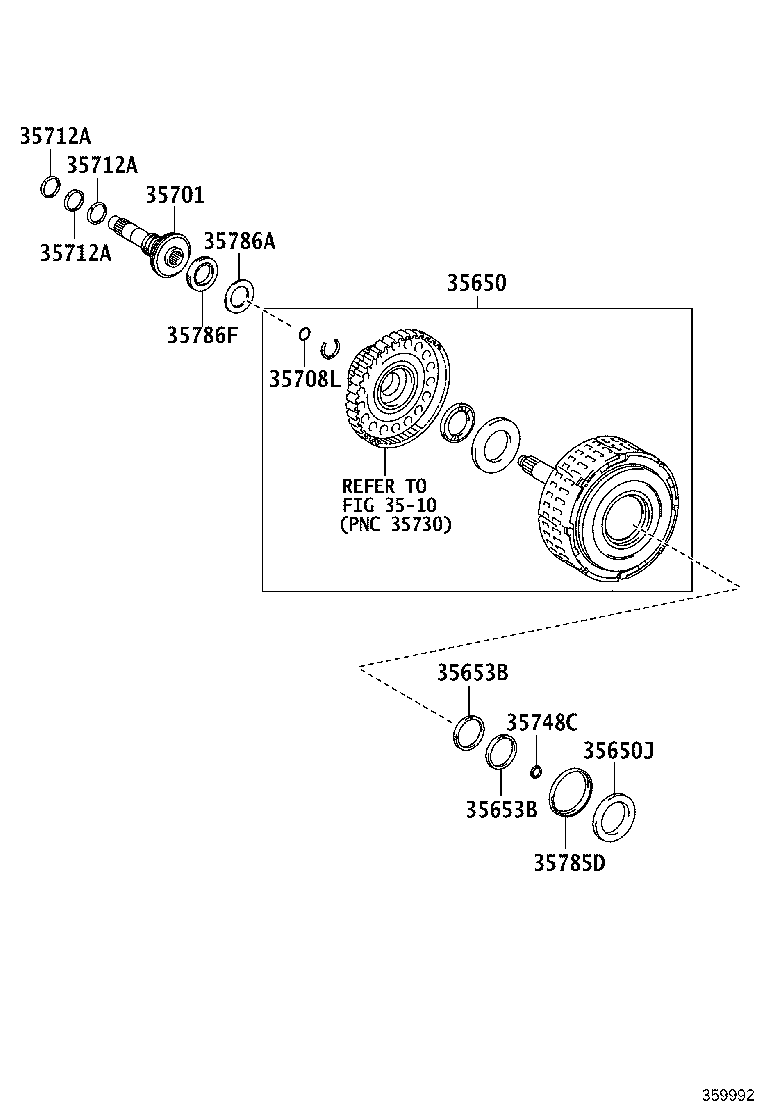 35712A
35712A
35701
35712A
35786A
35786F
35650
35708L
REFER TO
FIG 35-10
(PNC 35730)
35653B
35748C
35650J
35653B
35785D
359992