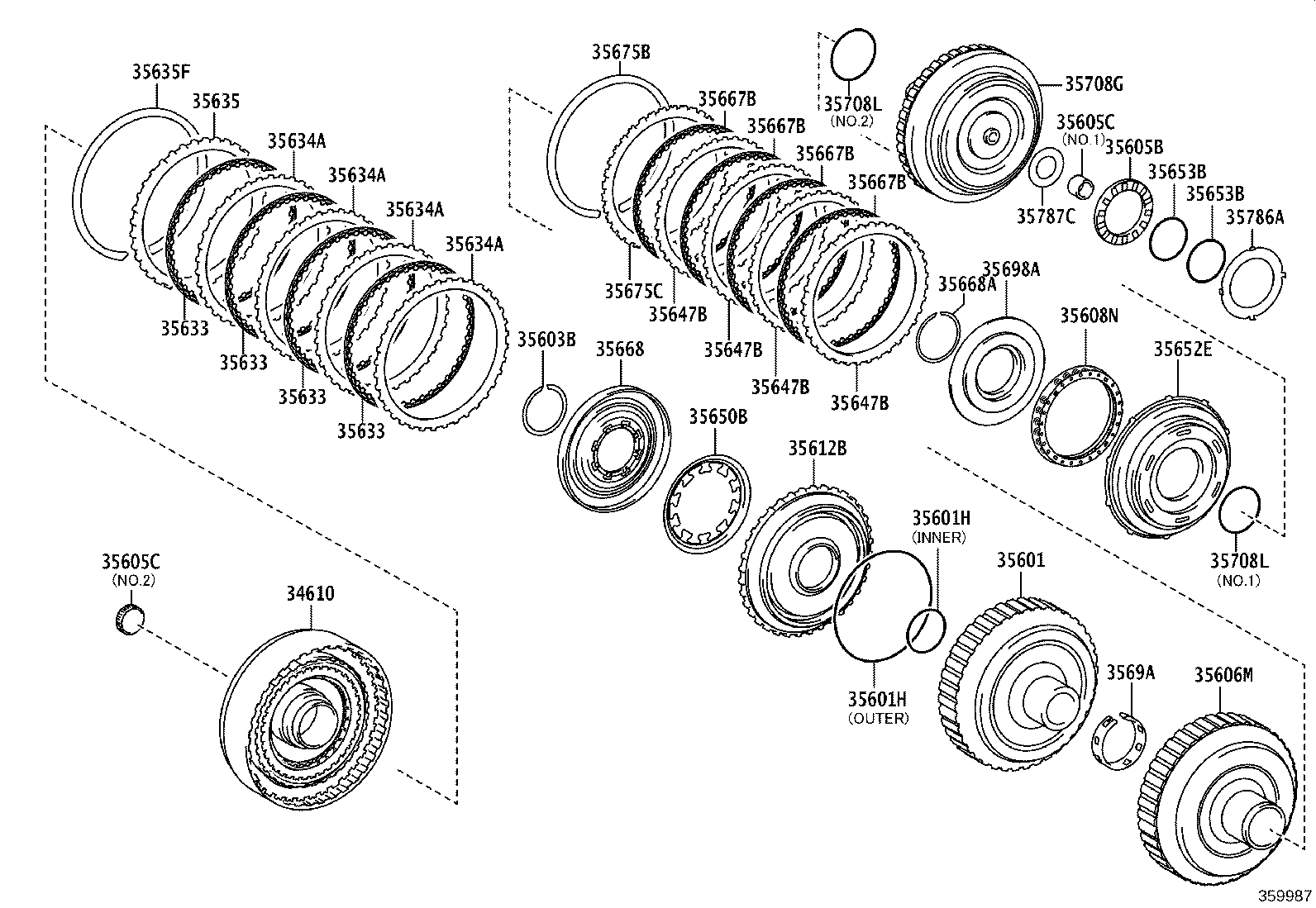 35635F
35635
35634A
35634A
35634A
35634A
35633
35633
35633
35633
35675B
35667B
35667B
35667B
35667B
35675C
35647B
35647B
35647B
35647B
35708L
(NO.2)
35708G
35605C
(NO.1)
35605B
35653B
35653B
35786A
35787C
35668A
35698A
35608N
35652E
35603B
35668
35650B
35612B
35601H
(INNER)
35601
35708L
(NO.1)
35601H
(OUTER)
3569A
35606M
35605C
(NO.2)
34610
359987