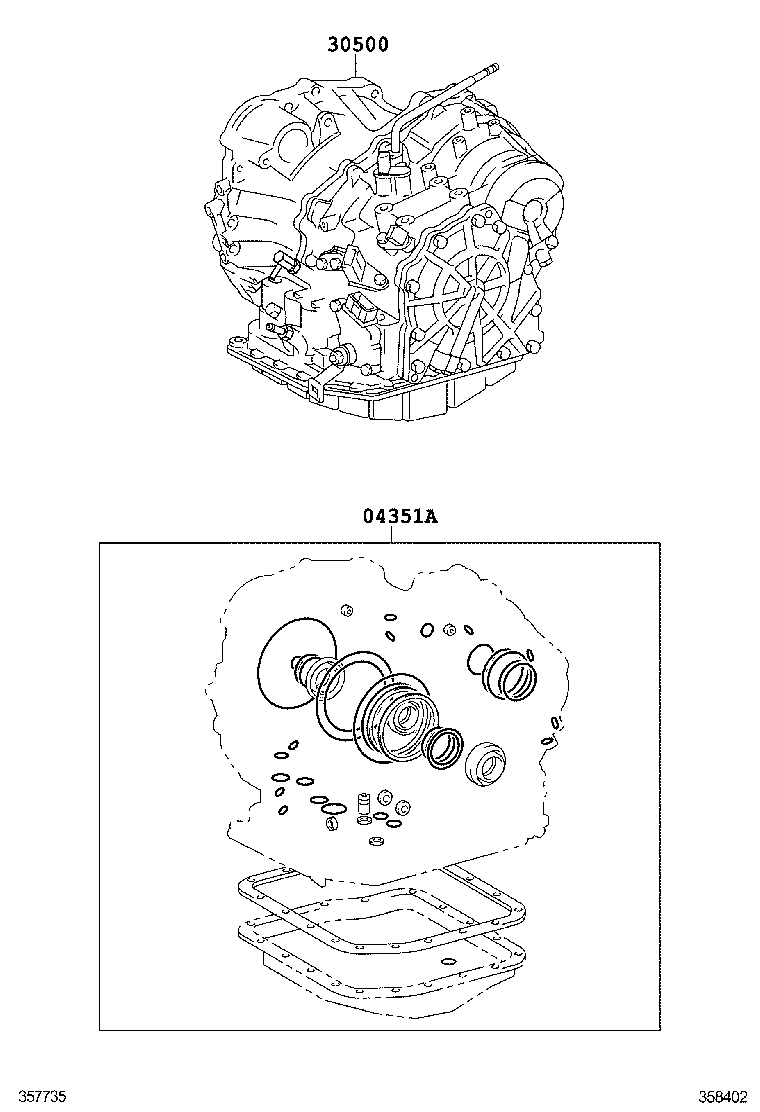 30500

04351A

357735

358402