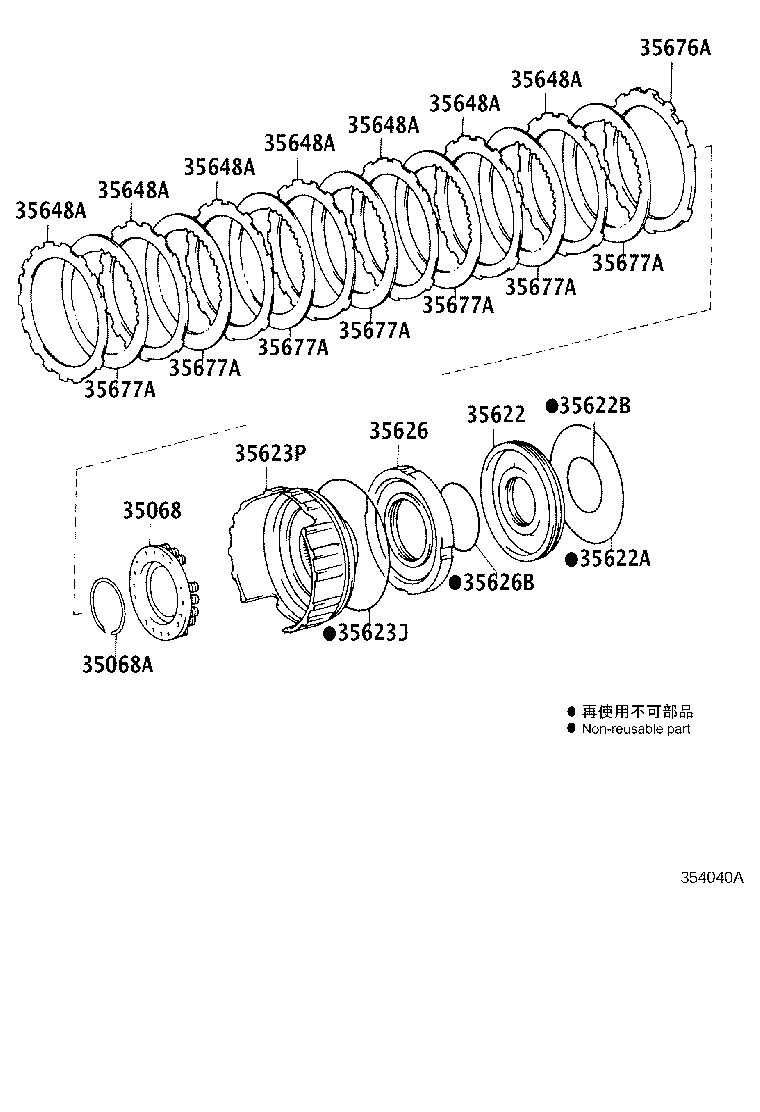 35676A
35648A
35648A
35648A
35648A
35648A
35648A
35648A
35677A
35677A
35677A
35677A
35677A
35677A
35677A
●35622B
35622
35626
35623P
35068
●35622A
●35626B
●35623J
35068A
● 再使用不可部品
● Non-reusable part
354040A