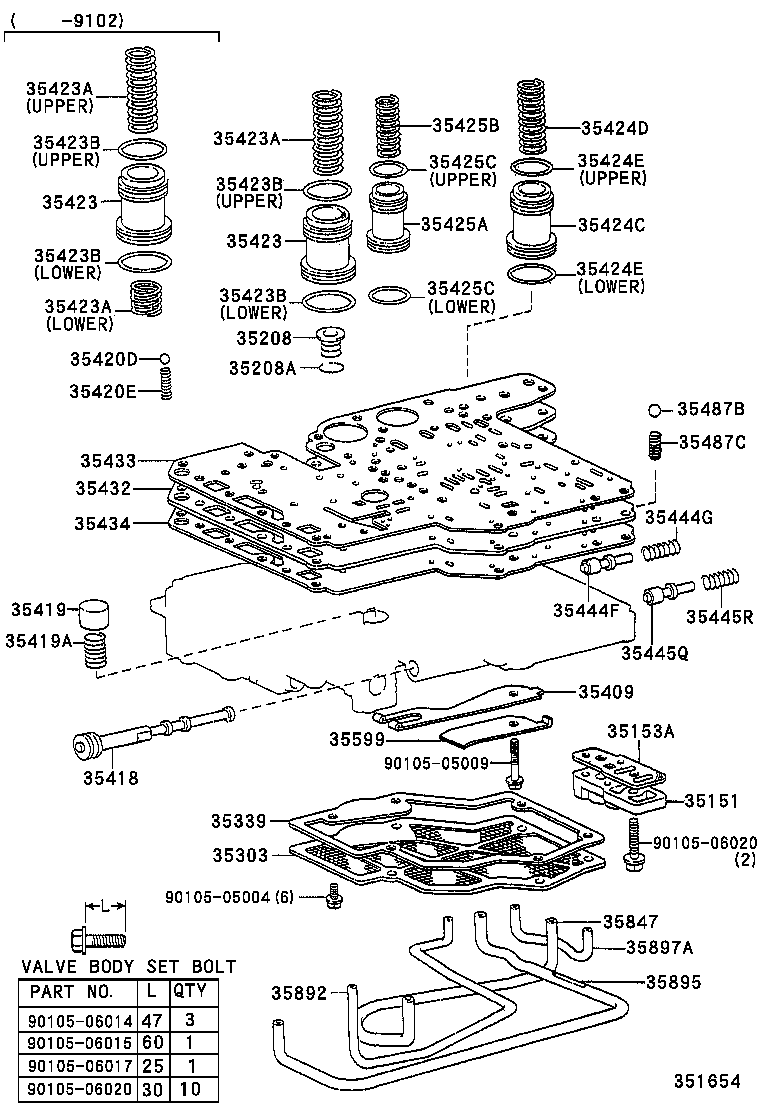 ( -9102)

35423A (UPPER)
35423B (UPPER)
35423
35423B (LOWER)
35423A (LOWER)
35420D
35420E

35423A
35423B (UPPER)
35423
35423B (LOWER)
35208
35208A

35425B
35425C (UPPER)
35425A
35425C (LOWER)

35424D
35424E (UPPER)
35424C
35424E (LOWER)

35487B
35487C
35433
35432
35434
35444G
35444F
35445R
35445Q
35419
35419A
35409
35599
35418
90105-05009
35153A
35151
35339
35303
90105-06020 (2)
90105-05004 (6)
35847
35897A
35895
35892

L

VALVE BODY SET BOLT

| PART NO. | L | QTY |
|---|---|---|
| 90105-06014 | 47 | 3 |
| 90105-06015 | 60 | 1 |
| 90105-06017 | 25 | 1 |
| 90105-06020 | 30 | 10 |

351654