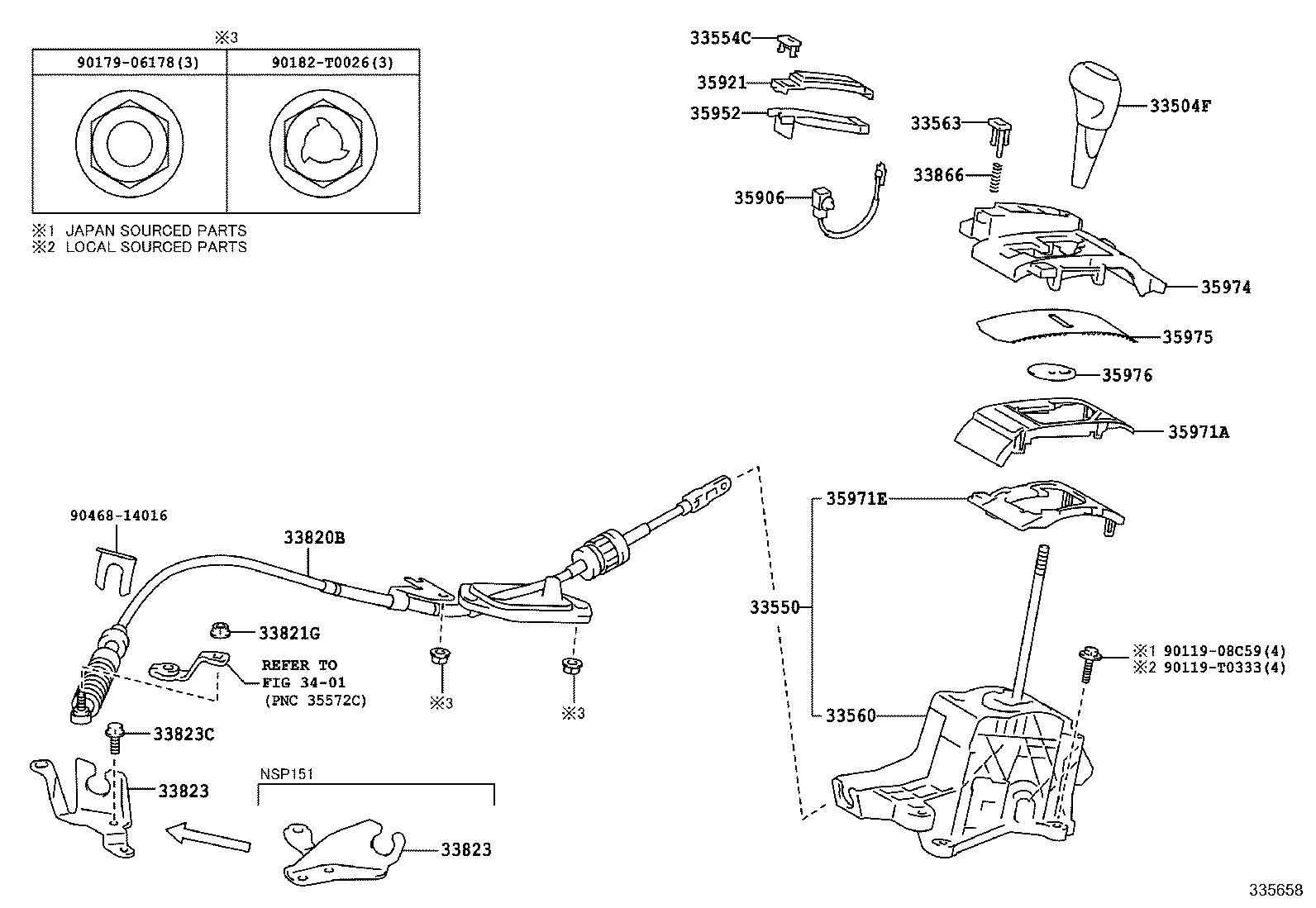 ※3

| 90179-06178(3) | 90182-T0026(3) |
|---|---|
| | |

※1 JAPAN SOURCED PARTS
※2 LOCAL SOURCED PARTS

33554C
35921
35952
35906
33563
33866
33504F
35974
35975
35976
35971A
35971E
33550
33560
※1 90119-08C59(4)
※2 90119-T0333(4)

90468-14016
33820B
33821G
REFER TO
FIG 34-01
(PNC 35572C)
※3
※3
33823C
33823
NSP151
33823

335658