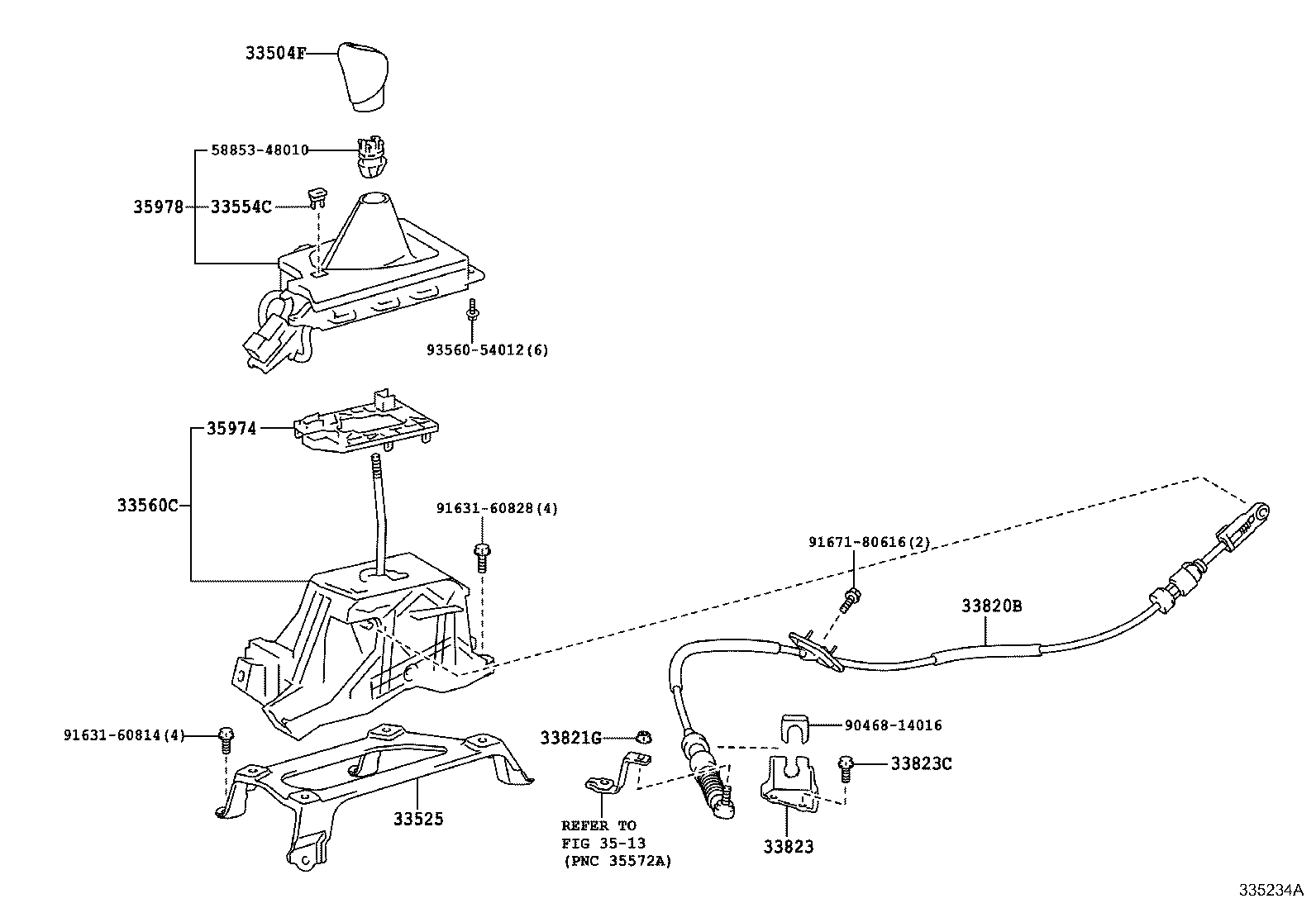 33504F

58853-48010

35978

33554C

93560-54012(6)

35974

33560C

91631-60828(4)

91671-80616(2)

33820B

91631-60814(4)

33821G

90468-14016

33823C

33525

REFER TO FIG 35-13 (PNC 35572A)

33823

335234A