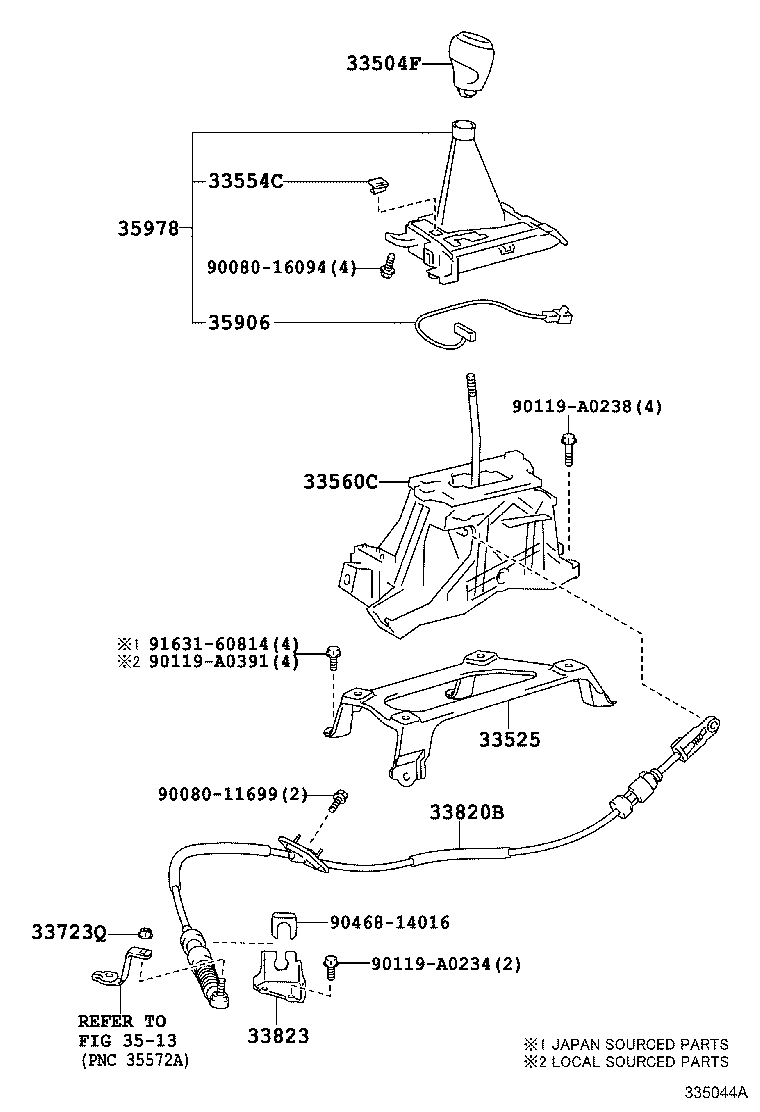 33504F

33554C

35978

90080-16094(4)

35906

90119-A0238(4)

33560C

※1 91631-60814(4)
※2 90119-A0391(4)

33525

90080-11699(2)

33820B

33723Q

90468-14016

90119-A0234(2)

REFER TO
FIG 35-13
(PNC 35572A)

33823

※1 JAPAN SOURCED PARTS
※2 LOCAL SOURCED PARTS

335044A