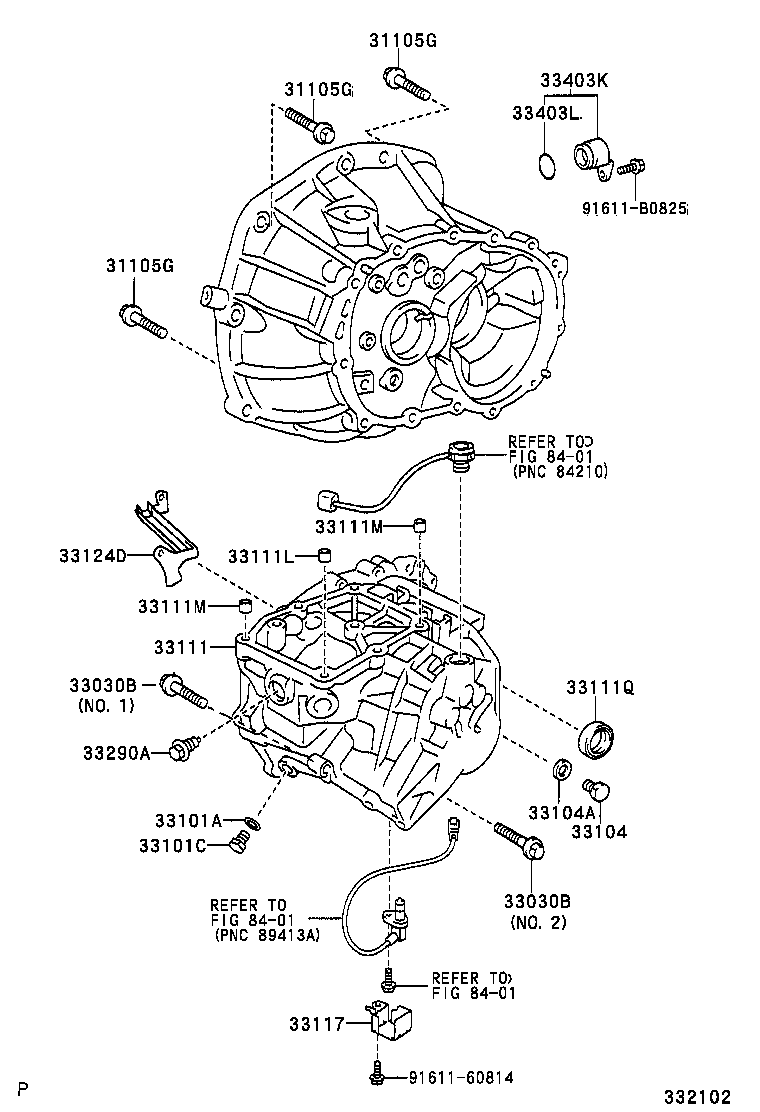 31105G
31105G
33403K
33403L
91611-B0825
31105G
REFER TO
FIG 84-01
(PNC 84210)
33111M
33124D
33111L
33111M
33111
33030B
(NO. 1)
33111Q
33290A
33104A
33104
33101A
33101C
33030B
(NO. 2)
REFER TO
FIG 84-01
(PNC 89413A)
REFER TO
FIG 84-01
33117
91611-60814
P
332102