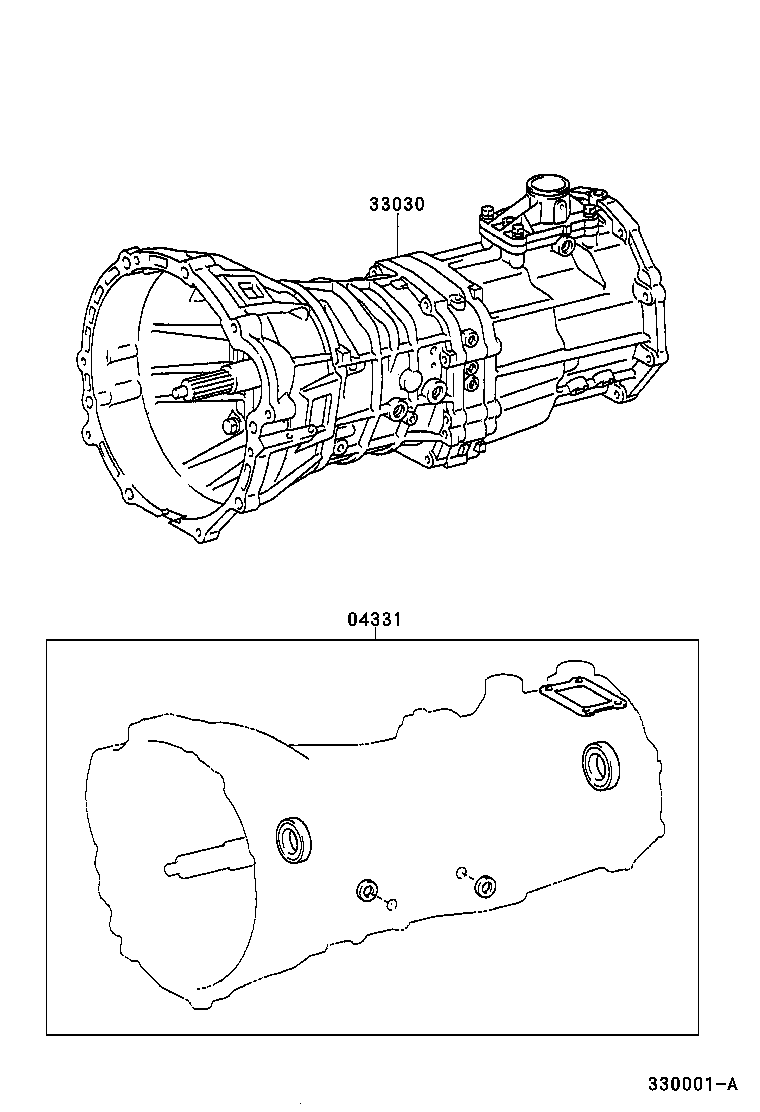 33030

04331

330001-A