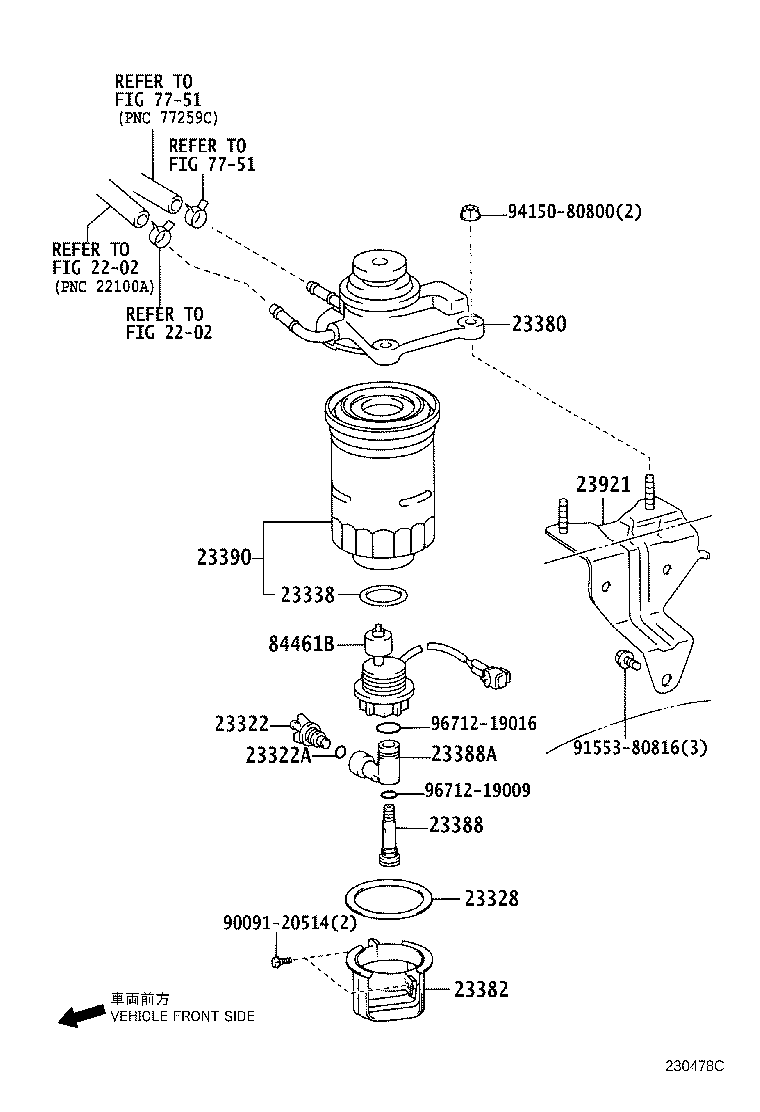 REFER TO
FIG 77-51
(PNC 77259C)

REFER TO
FIG 77-51

REFER TO
FIG 22-02
(PNC 22100A)

REFER TO
FIG 22-02

94150-80800(2)

23380

23921

23390

23338

84461B

23322

23322A

96712-19016

23388A

96712-19009

23388

91553-80816(3)

23328

90091-20514(2)

23382

車両前方
VEHICLE FRONT SIDE

230478C