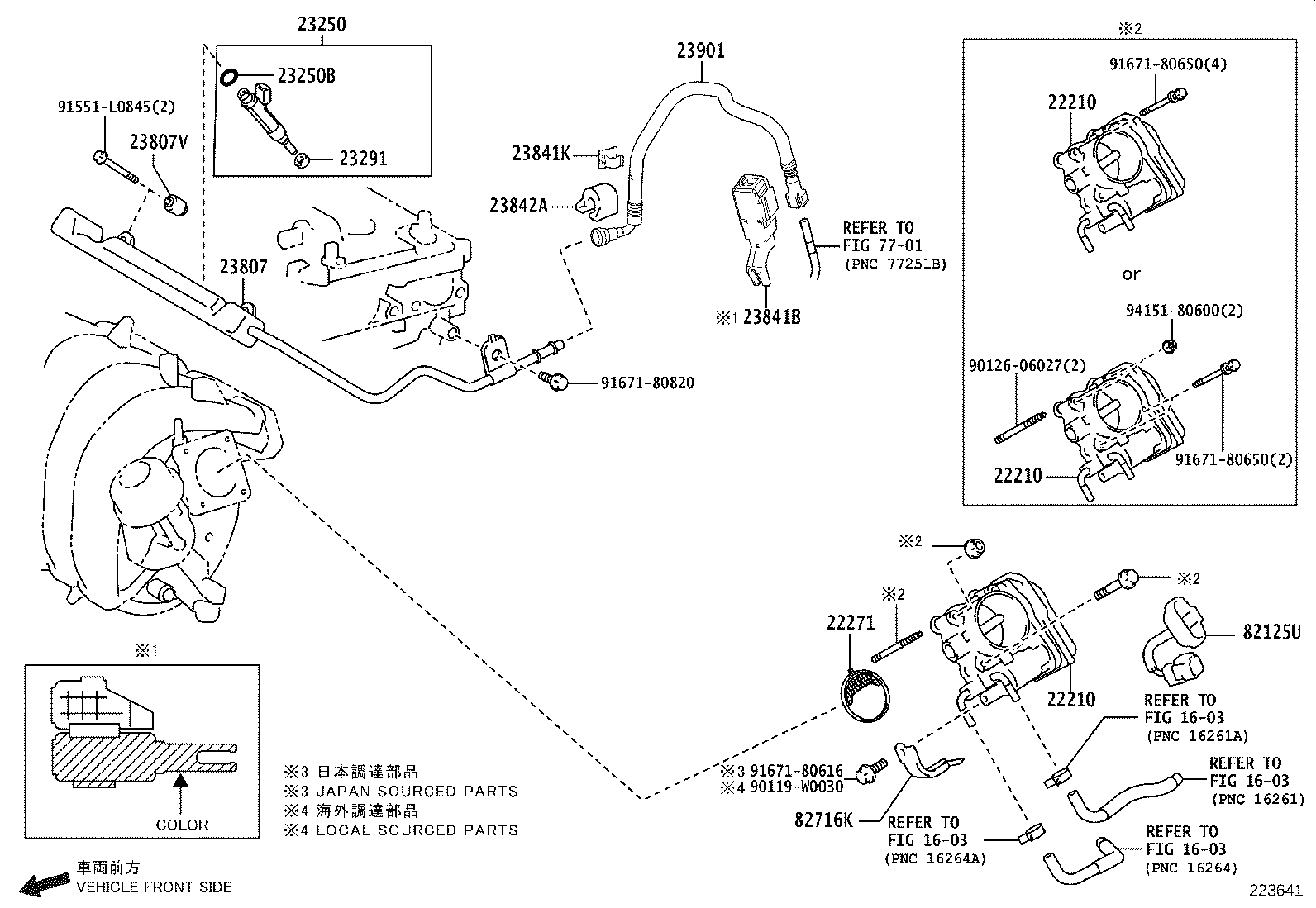 23250
23250B
23291
91551-L0845(2)
23807V
23807
23901
23841K
23842A
REFER TO
FIG 77-01
(PNC 77251B)
※1 23841B
91671-80820
※2
91671-80650(4)
22210
or
94151-80600(2)
90126-06027(2)
22210
91671-80650(2)
※2
※2
※2
22271
22210
82125U
REFER TO
FIG 16-03
(PNC 16261A)
REFER TO
FIG 16-03
(PNC 16261)
※3 91671-80616
※4 90119-W0030
82716K
REFER TO
FIG 16-03
(PNC 16264A)
REFER TO
FIG 16-03
(PNC 16264)
※1
COLOR
※3 日本調達部品
※3 JAPAN SOURCED PARTS
※4 海外調達部品
※4 LOCAL SOURCED PARTS
車両前方
VEHICLE FRONT SIDE
223641