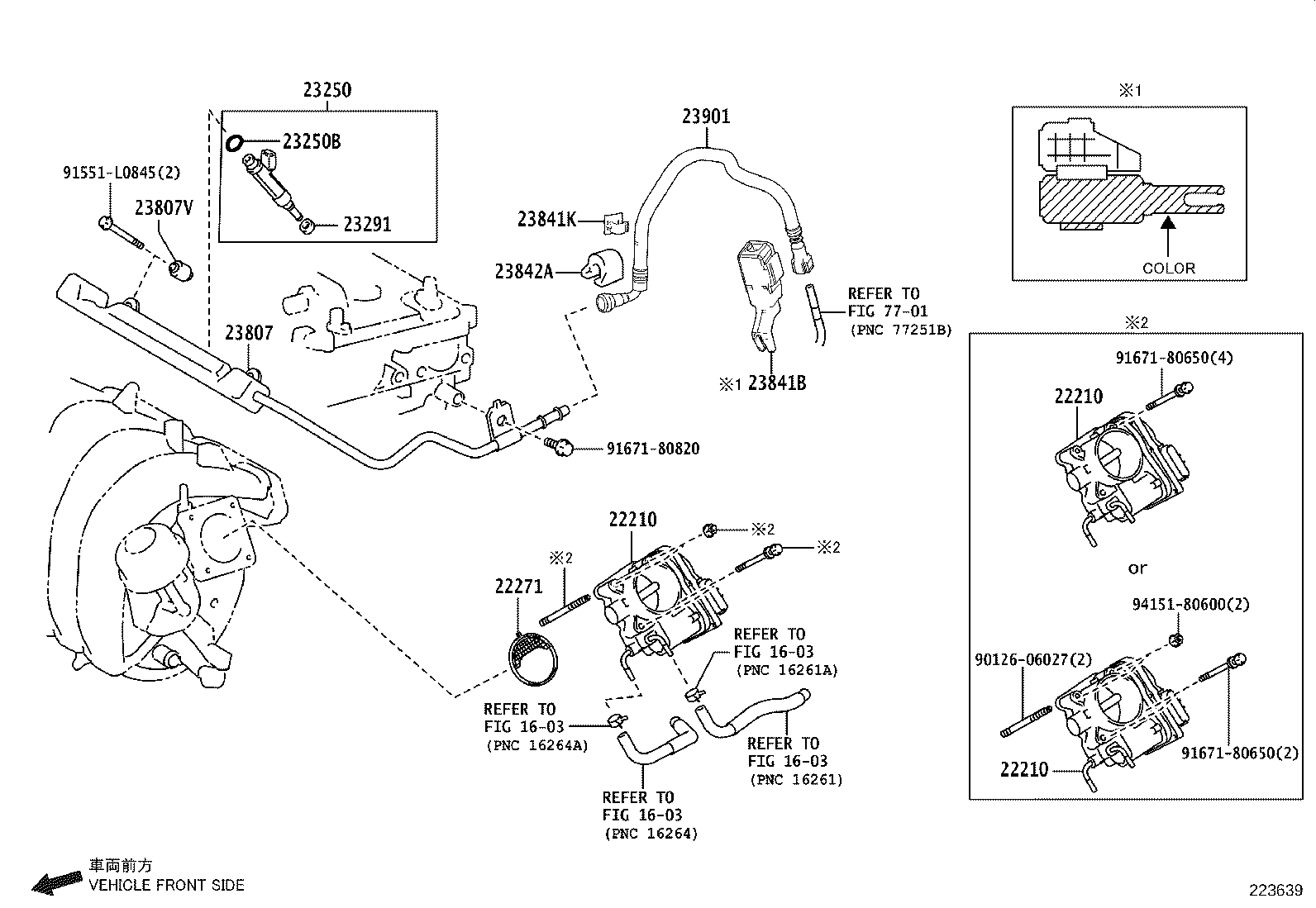 23250
23250B
23291
91551-L0845(2)
23807V
23807
23901
23841K
23842A
REFER TO
FIG 77-01
(PNC 77251B)
※1 23841B
91671-80820
22210
※2
※2
※2
22271
REFER TO
FIG 16-03
(PNC 16261A)
REFER TO
FIG 16-03
(PNC 16264A)
REFER TO
FIG 16-03
(PNC 16261)
REFER TO
FIG 16-03
(PNC 16264)
※1
COLOR
※2
91671-80650(4)
22210
or
94151-80600(2)
90126-06027(2)
91671-80650(2)
22210
車両前方
VEHICLE FRONT SIDE
223639