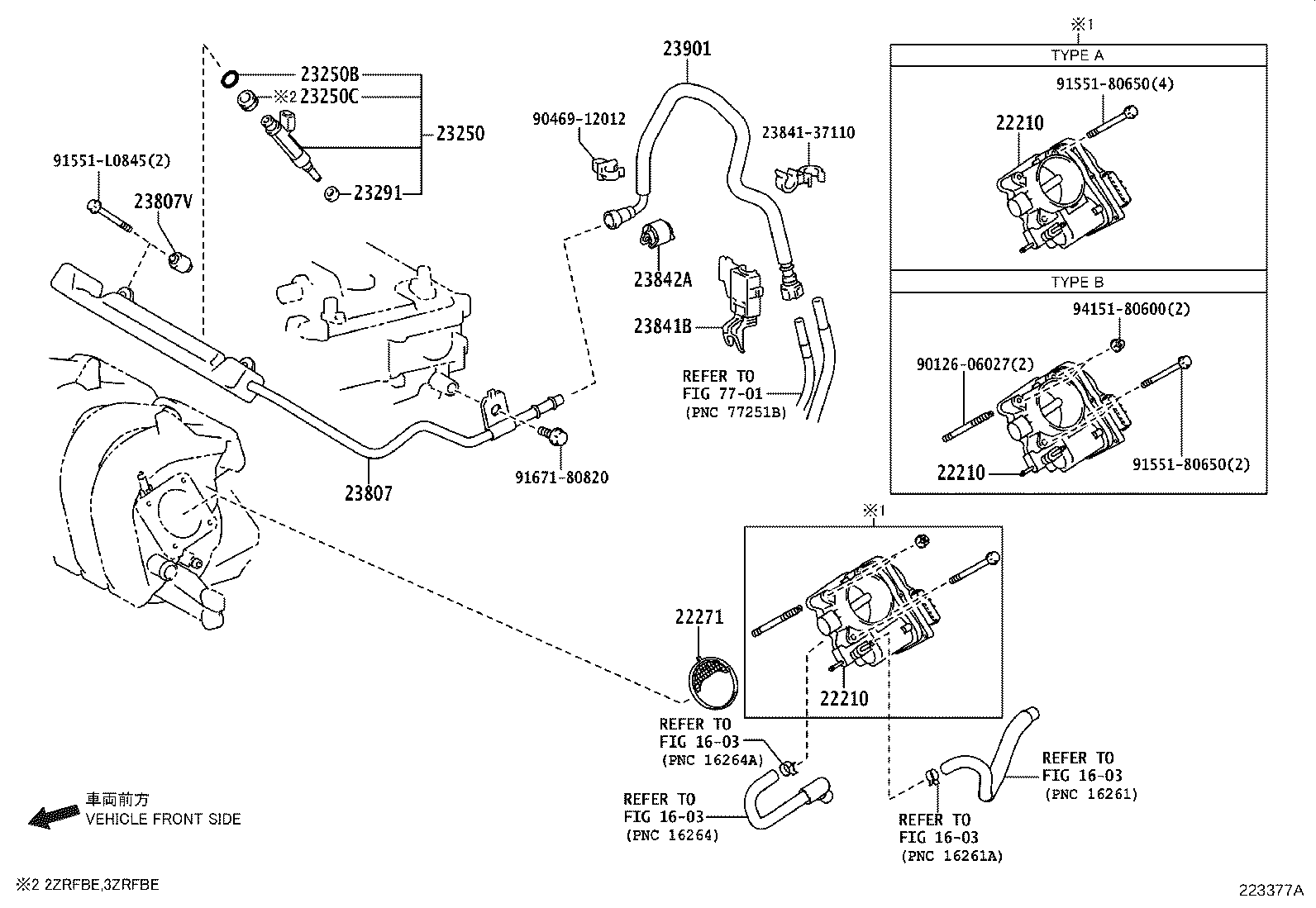 23250B
※2 23250C
23250
23291
91551-L0845(2)
23807V
23807
91671-80820
90469-12012
23901
23841-37110
23842A
23841B
REFER TO
FIG 77-01
(PNC 77251B)
※1
TYPE A
91551-80650(4)
22210
TYPE B
94151-80600(2)
90126-06027(2)
22210
91551-80650(2)
※1
22271
22210
REFER TO
FIG 16-03
(PNC 16264A)
REFER TO
FIG 16-03
(PNC 16264)
REFER TO
FIG 16-03
(PNC 16261)
REFER TO
FIG 16-03
(PNC 16261A)
車両前方
VEHICLE FRONT SIDE
※2 2ZRFBE,3ZRFBE
223377A