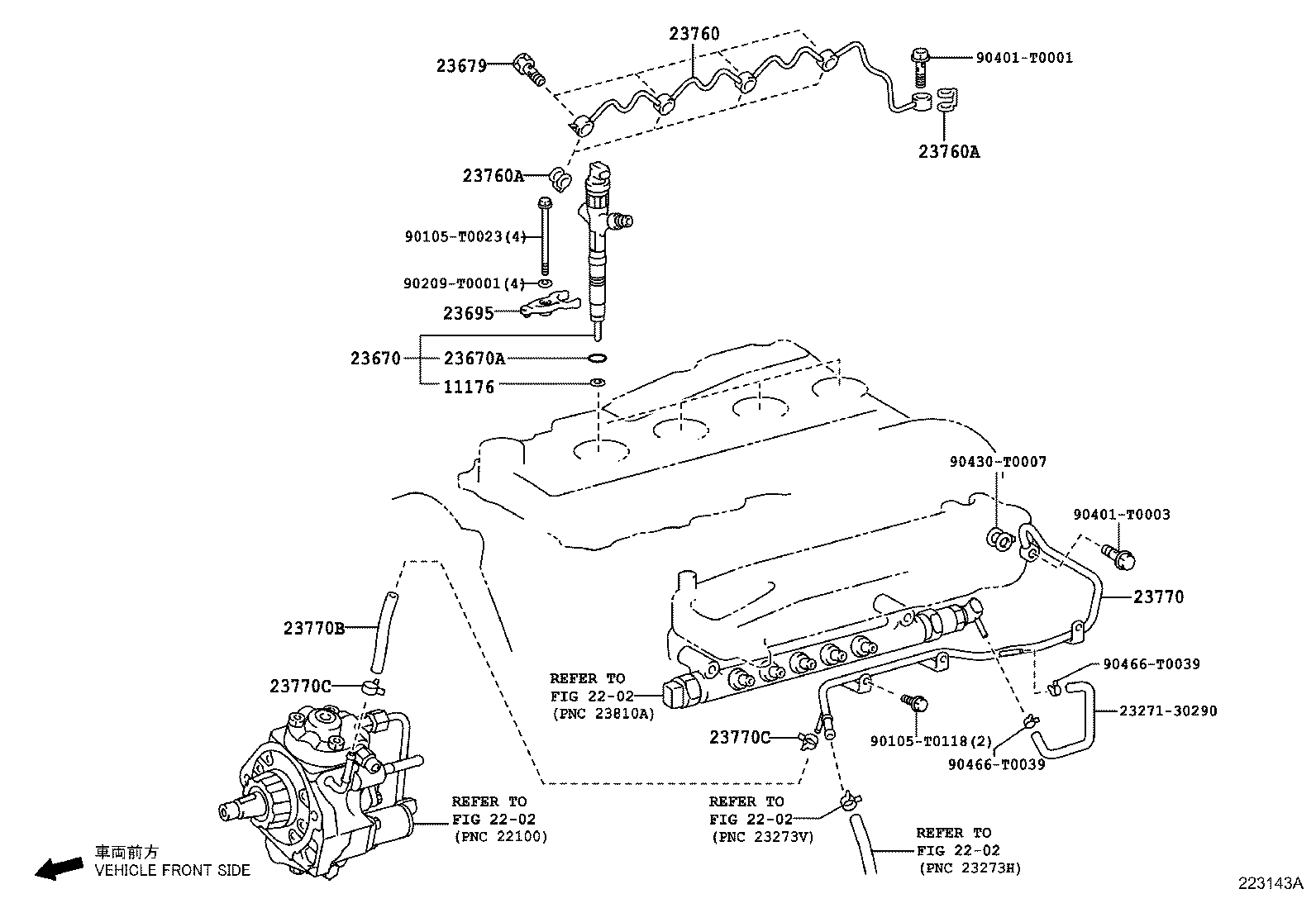 23760
23679
90401-T0001
23760A
23760A
90105-T0023(4)
90209-T0001(4)
23695
23670
23670A
11176
90430-T0007
90401-T0003
23770
23770B
23770C
REFER TO
FIG 22-02
(PNC 23810A)
90466-T0039
23271-30290
23770C
90105-T0118(2)
90466-T0039
REFER TO
FIG 22-02
(PNC 22100)
REFER TO
FIG 22-02
(PNC 23273V)
REFER TO
FIG 22-02
(PNC 23273H)
車両前方
VEHICLE FRONT SIDE
223143A