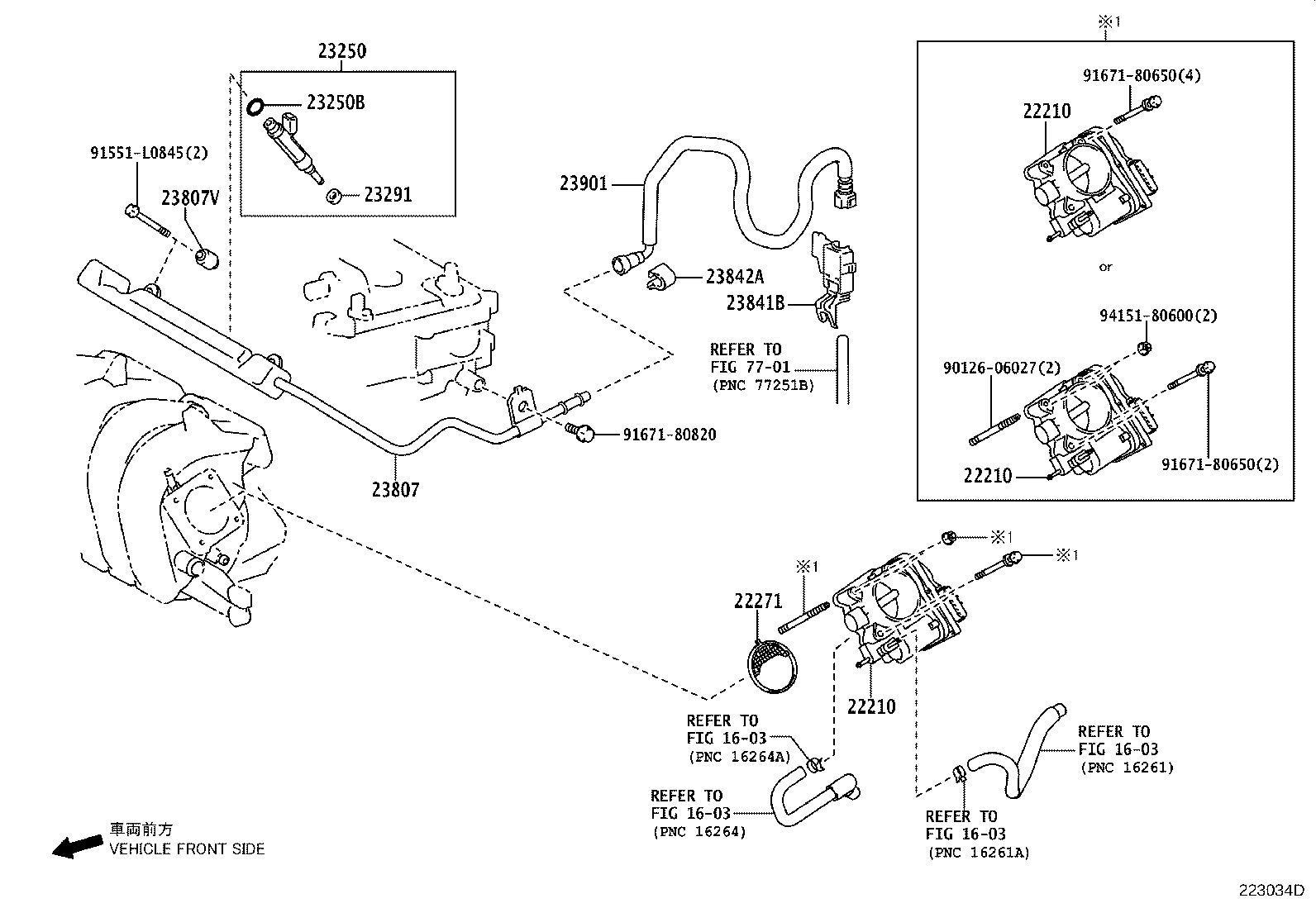 23250
23250B
23291
91551-L0845(2)
23807V
23901
23842A
23841B
REFER TO
FIG 77-01
(PNC 77251B)
91671-80820
23807
※1
91671-80650(4)
22210
or
94151-80600(2)
90126-06027(2)
22210
91671-80650(2)
※1
※1
※1
22271
22210
REFER TO
FIG 16-03
(PNC 16264A)
REFER TO
FIG 16-03
(PNC 16264)
REFER TO
FIG 16-03
(PNC 16261)
REFER TO
FIG 16-03
(PNC 16261A)
車両前方
VEHICLE FRONT SIDE
223034D