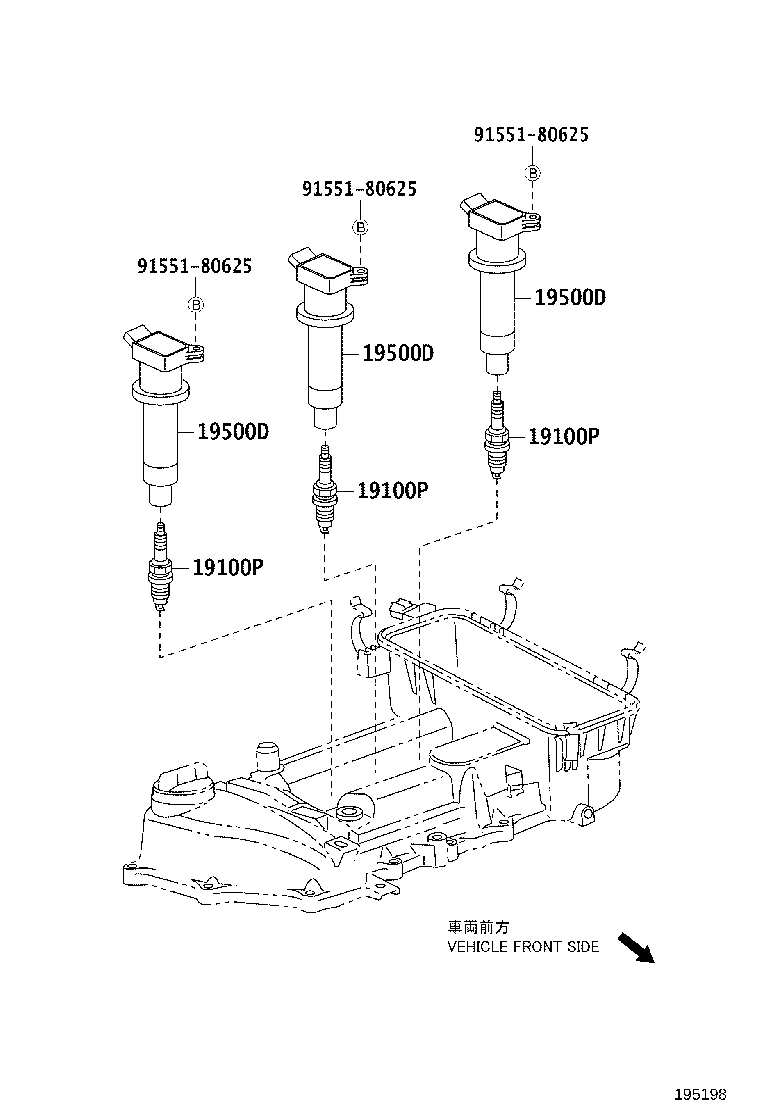 91551-80625
Ⓑ
91551-80625
Ⓑ
91551-80625
Ⓑ
19500D
19500D
19500D
19100P
19100P
19100P

車両前方
VEHICLE FRONT SIDE

195198