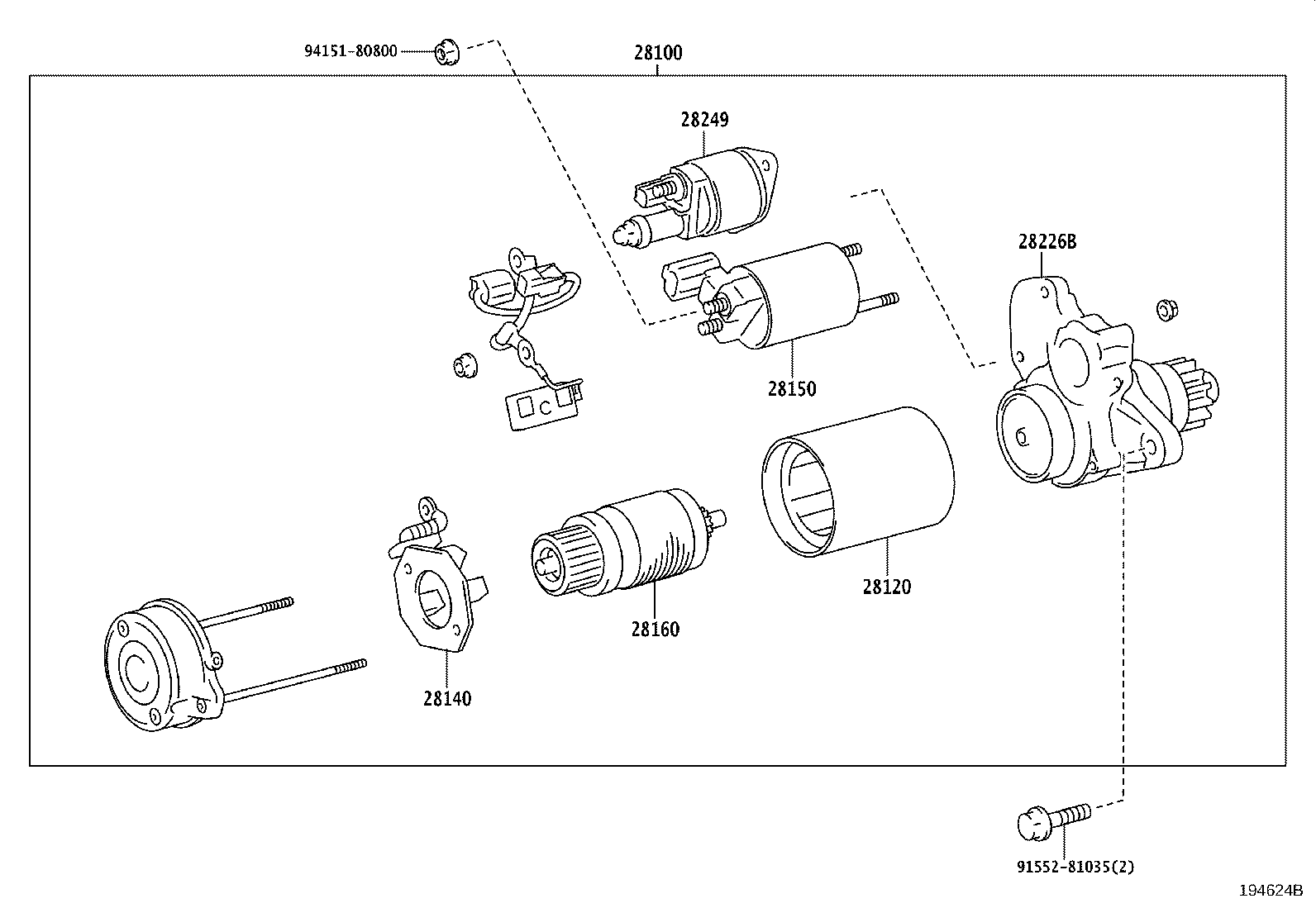 94151-80800

28100

28249

28226B

28150

28120

28160

28140

91552-81035(2)

194624B