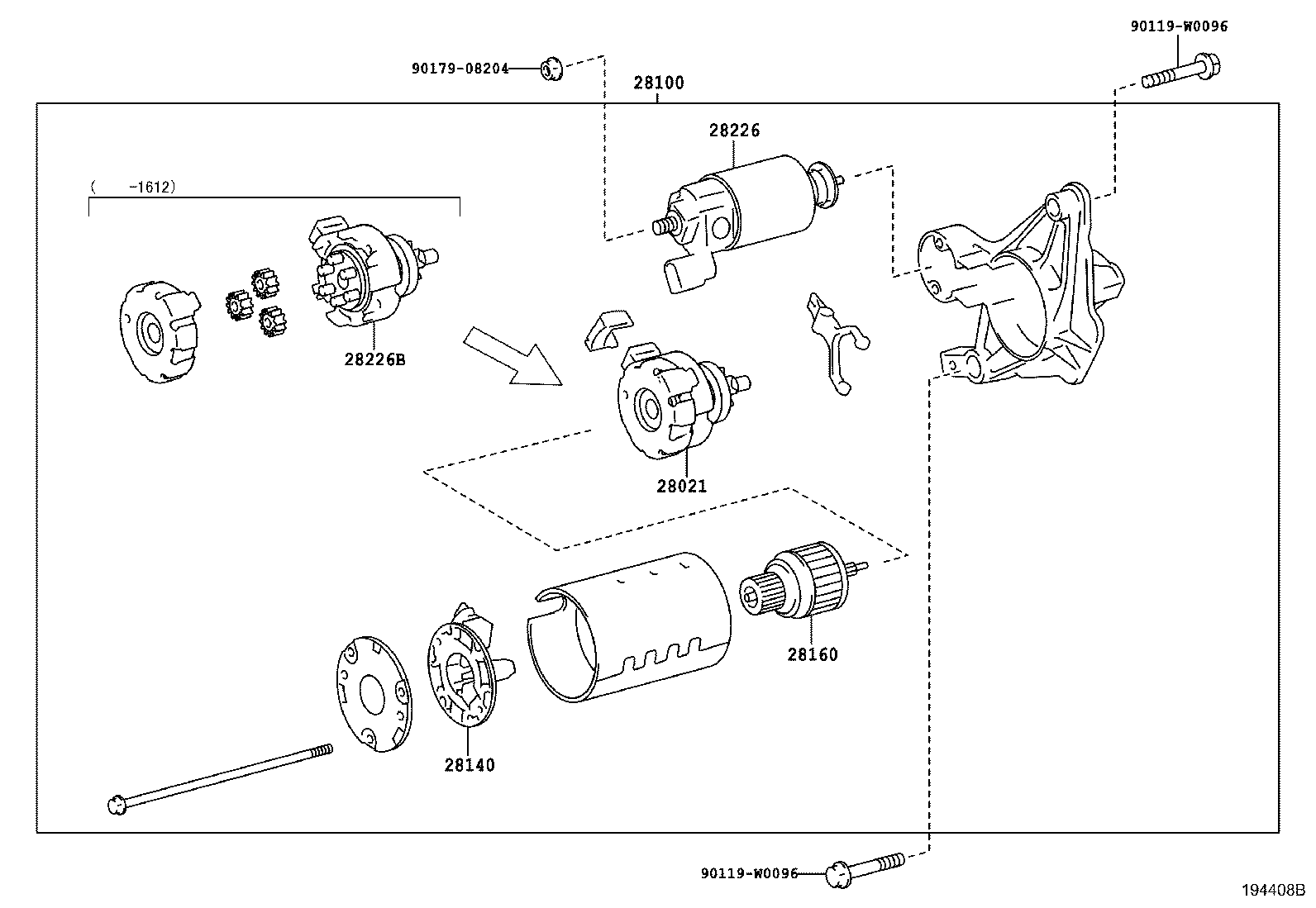 90119-W0096

90179-08204

28100

28226

(　　-1612)

28226B

28021

28160

28140

90119-W0096

194408B