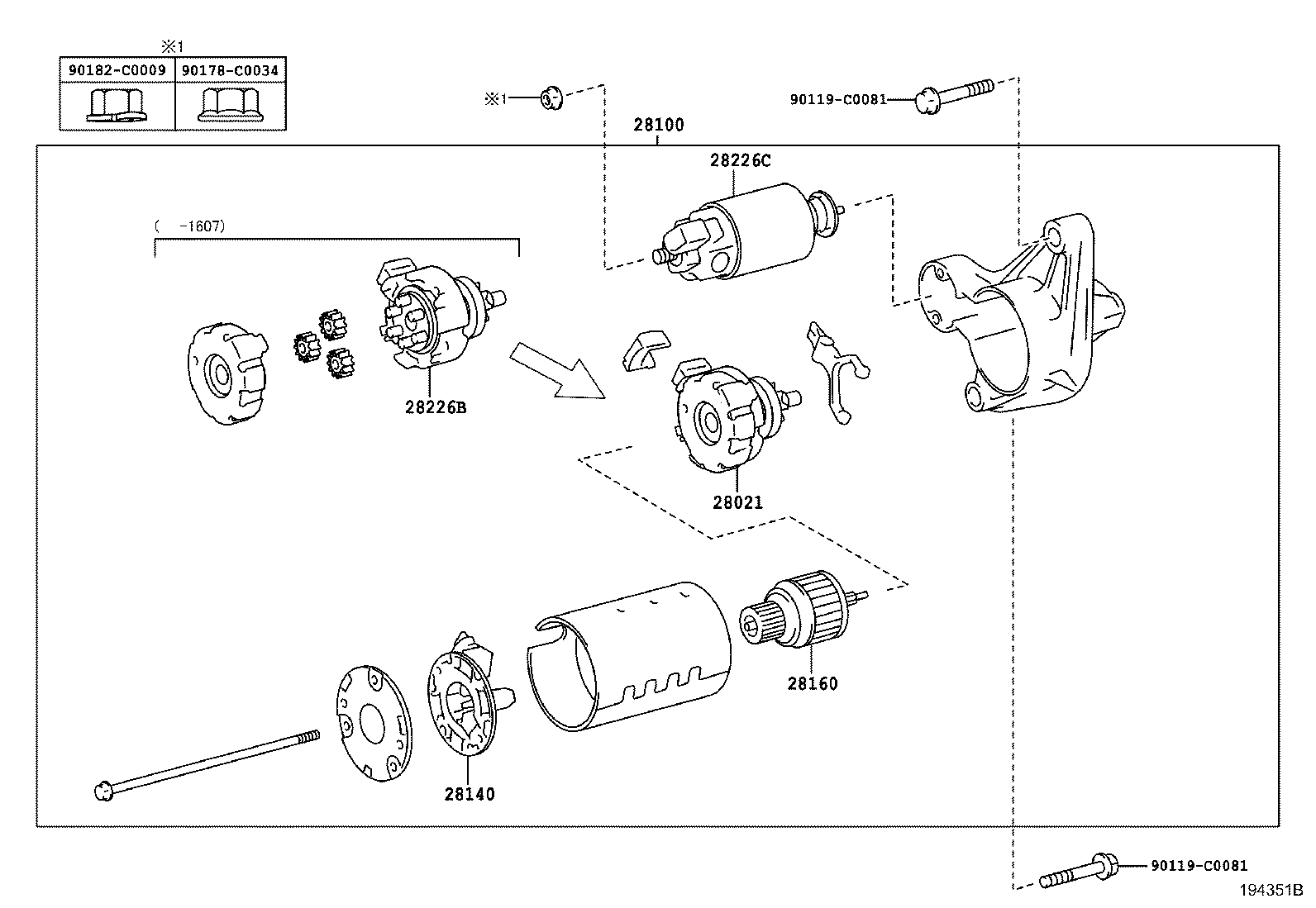 ※1

| 90182-C0009 | 90178-C0034 |
|---|---|

※1

90119-C0081

28100

28226C

( -1607)

28226B

28021

28160

28140

90119-C0081

194351B