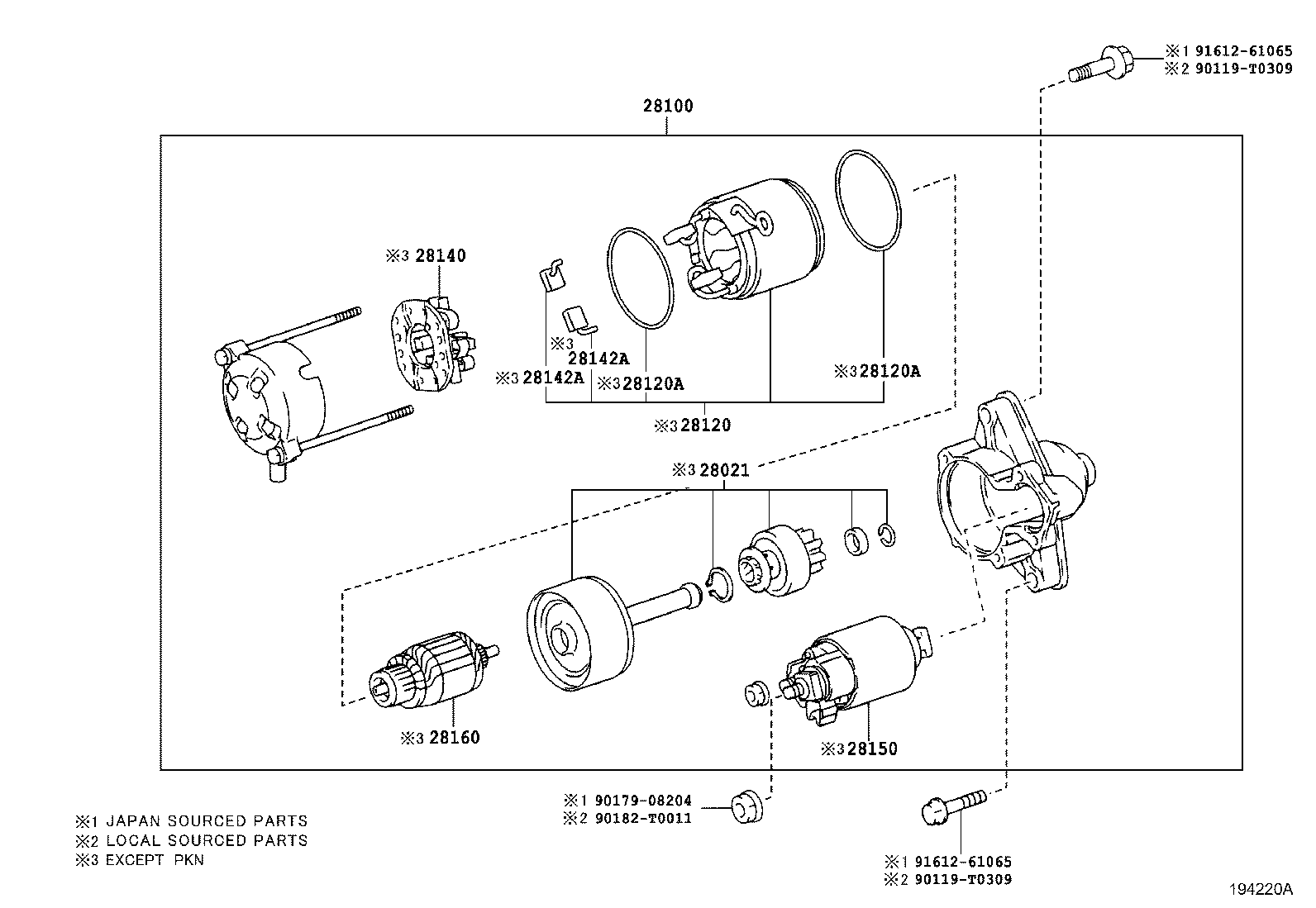 ※1 91612-61065
※2 90119-T0309

28100

※3 28140

※3
28142A
※3 28142A
※3 28120A
※3 28120A
※3 28120

※3 28021

※3 28160
※3 28150

※1 90179-08204
※2 90182-T0011

※1 91612-61065
※2 90119-T0309

※1 JAPAN SOURCED PARTS
※2 LOCAL SOURCED PARTS
※3 EXCEPT PKN

194220A