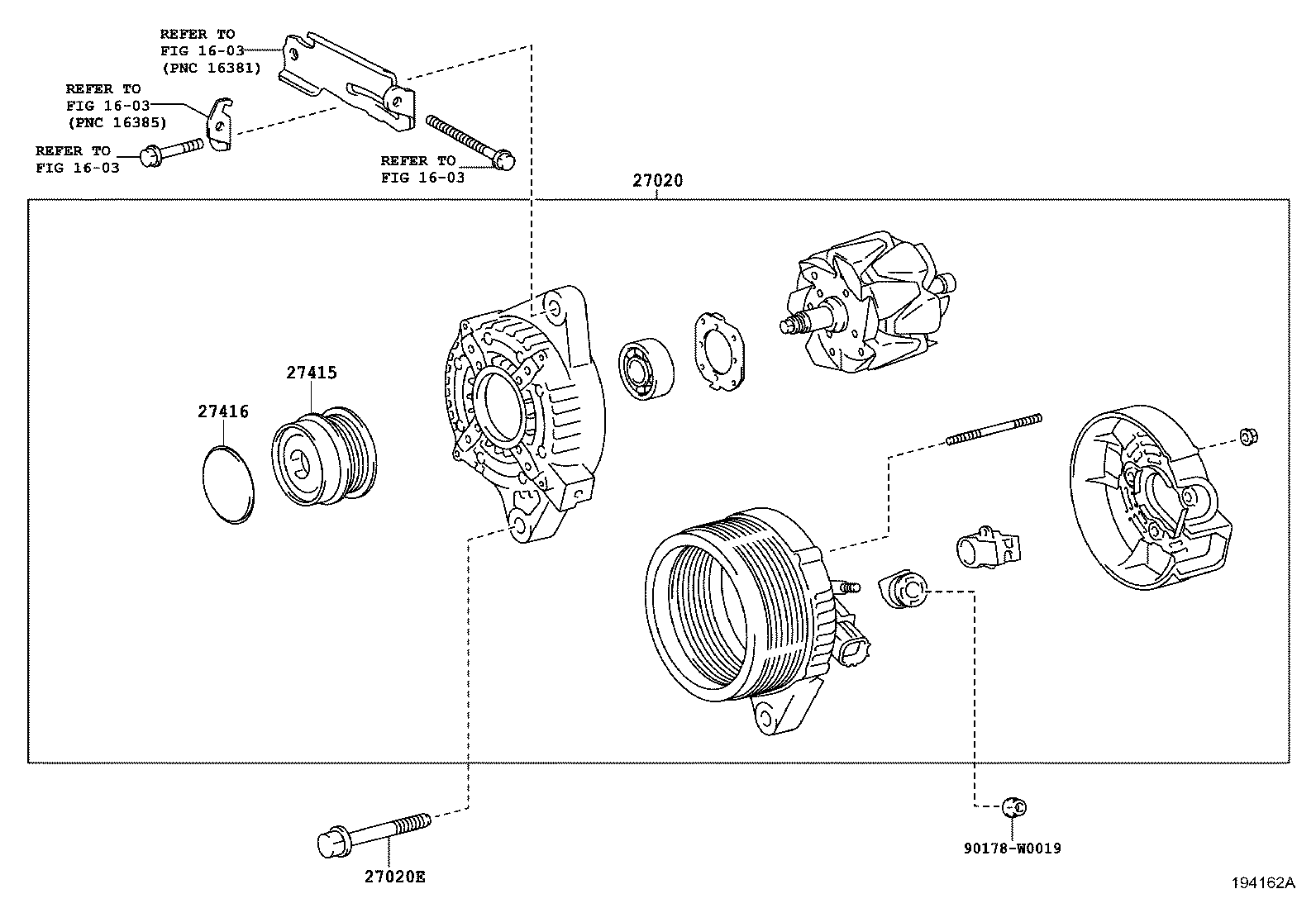 REFER TO
FIG 16-03
(PNC 16381)

REFER TO
FIG 16-03
(PNC 16385)

REFER TO
FIG 16-03

REFER TO
FIG 16-03

27020

27415

27416

27020E

90178-W0019

194162A