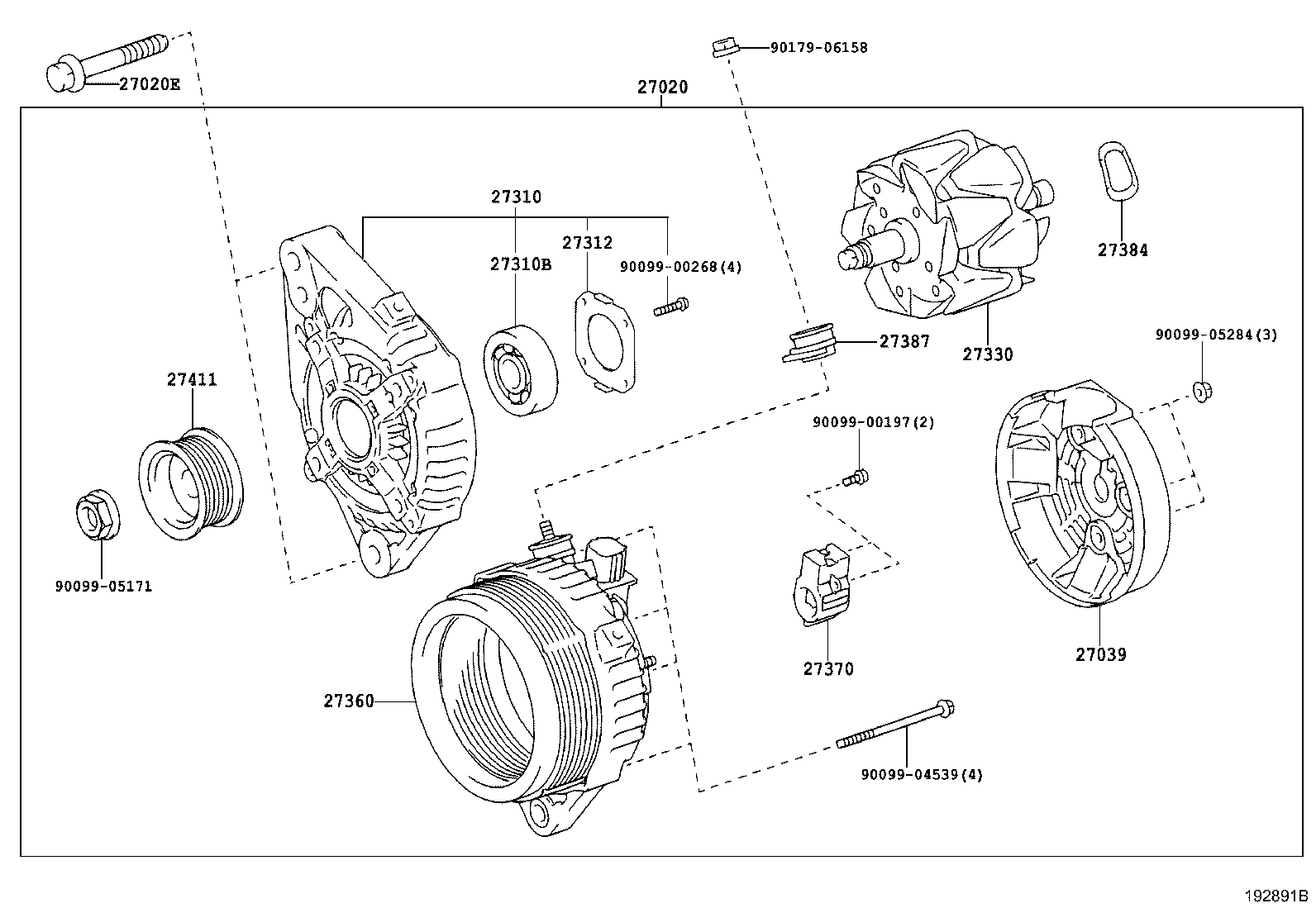 27020E

90179-06158

27020

27310

27312

27310B

90099-00268(4)

27384

27387

27330

90099-05284(3)

27411

90099-00197(2)

90099-05171

27370

27039

27360

90099-04539(4)

192891B