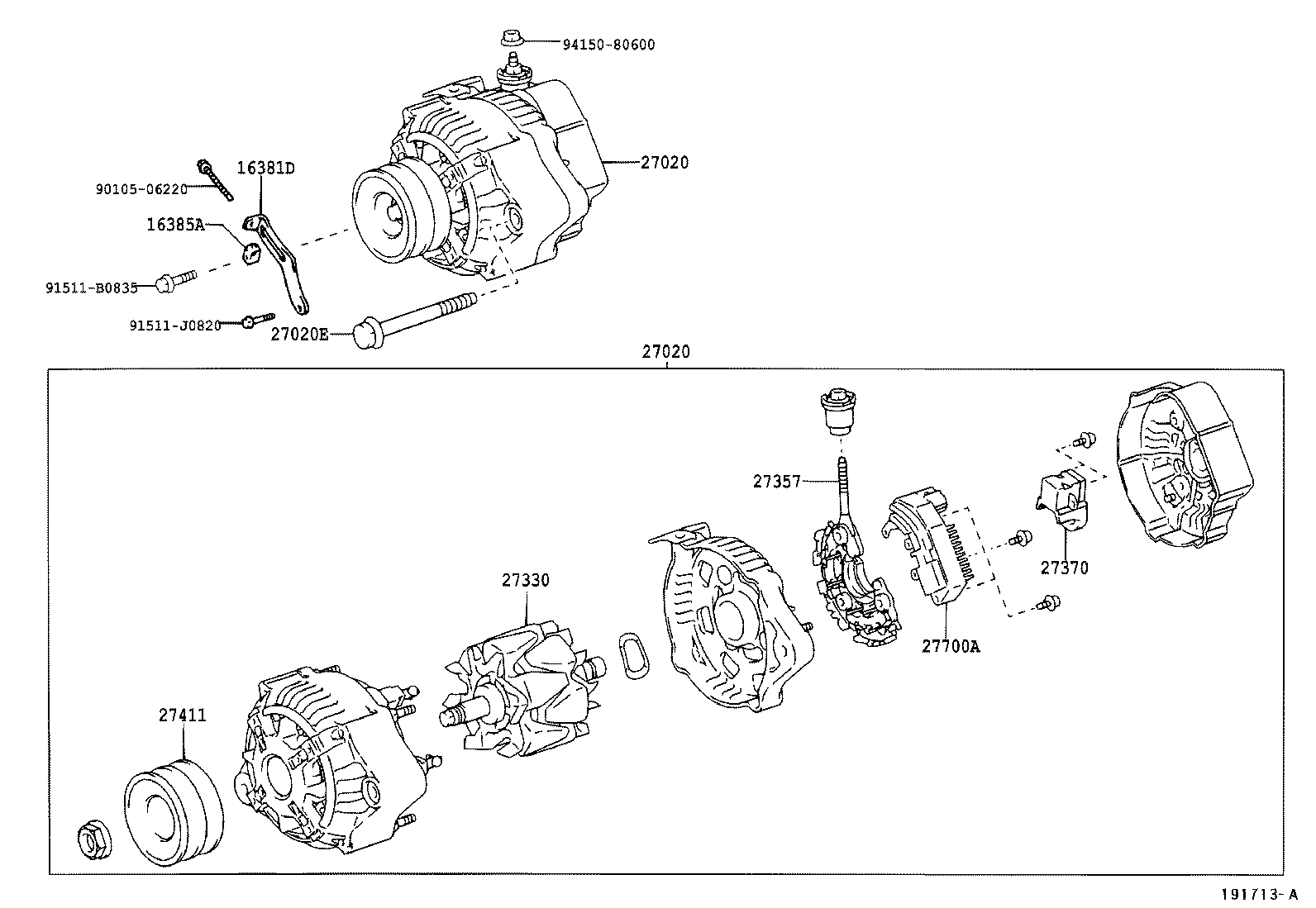 94150-80600
27020
16381D
90105-06220
16385A
91511-B0835
91511-J0820
27020E
27020
27357
27370
27330
27700A
27411
191713-A