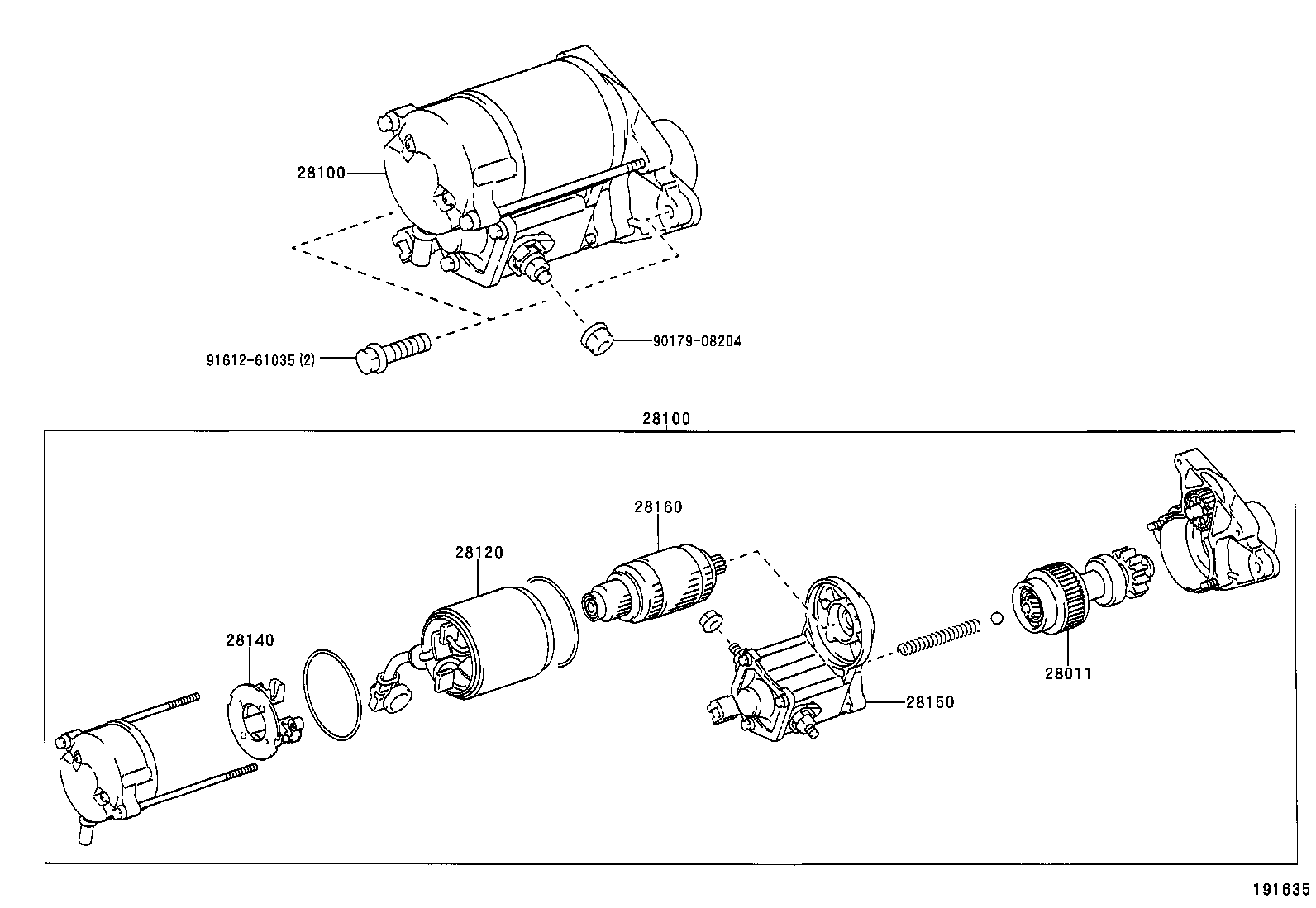 28100
91612-61035 (2)
90179-08204
28100
28160
28120
28140
28011
28150
191635