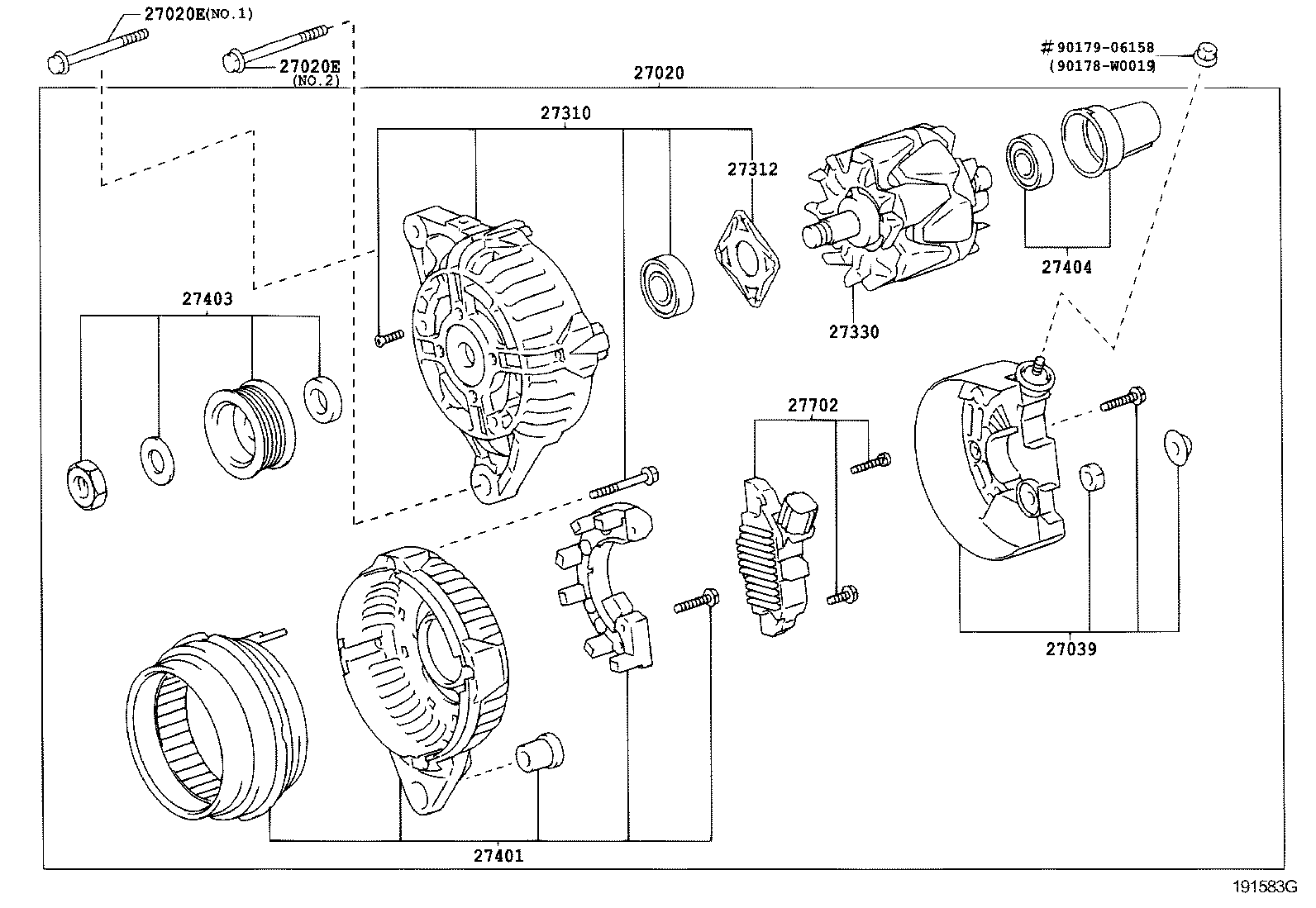 27020E(NO.1)

27020E
(NO.2)

27020

#90179-06158
(90178-W0019)

27310

27312

27404

27330

27403

27702

27039

27401

191583G