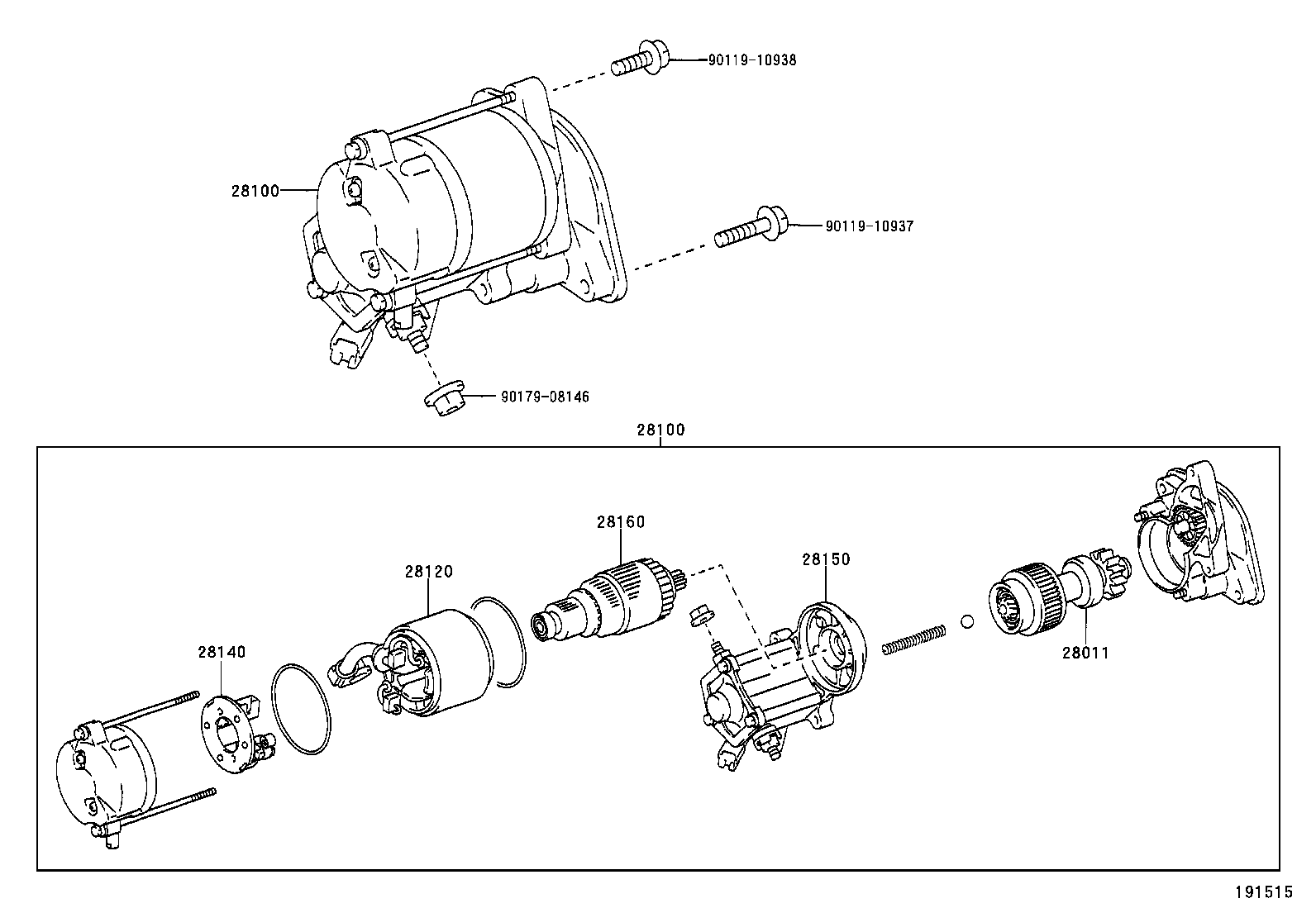 90119-10938

28100

90119-10937

90179-08146

28100

28160

28120

28150

28140

28011

191515