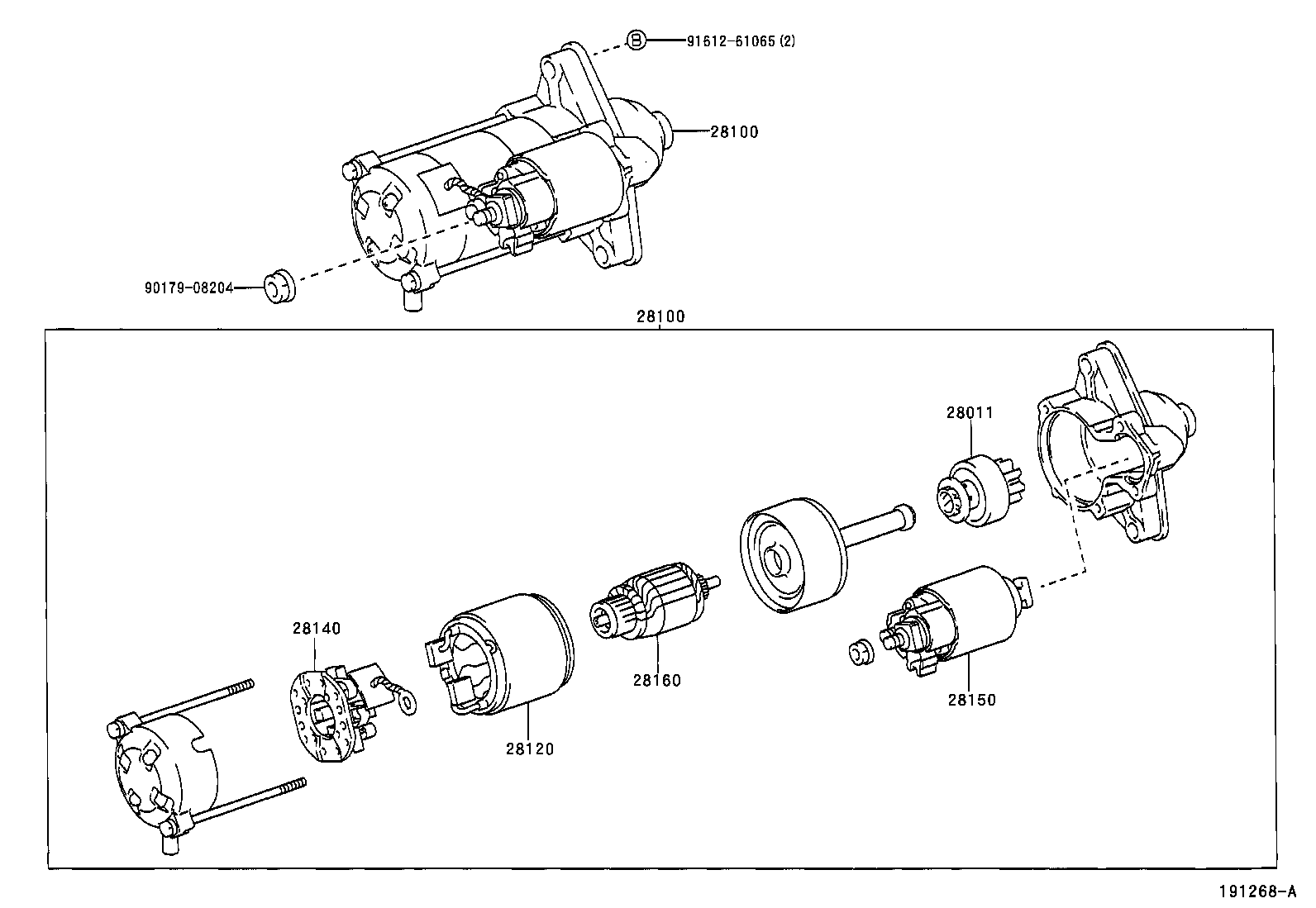 B 91612-61065 (2)

28100

90179-08204

28100

28011

28140

28160

28150

28120

191268-A