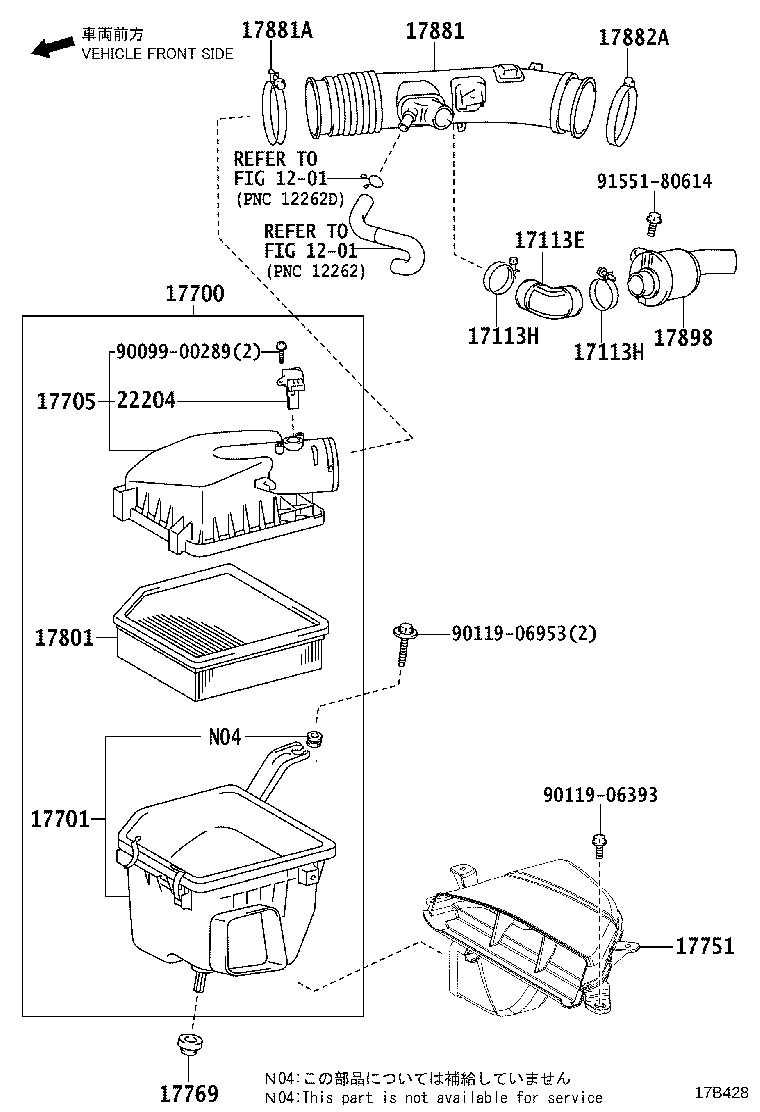 車両前方
VEHICLE FRONT SIDE

17881A

17881

17882A

REFER TO
FIG 12-01
(PNC 12262D)

REFER TO
FIG 12-01
(PNC 12262)

91551-80614

17113E

17113H

17113H

17898

17700

90099-00289(2)

17705

22204

17801

90119-06953(2)

N04

17701

90119-06393

17751

17769

N04:この部品については補給していません
N04:This part is not available for service

17B428