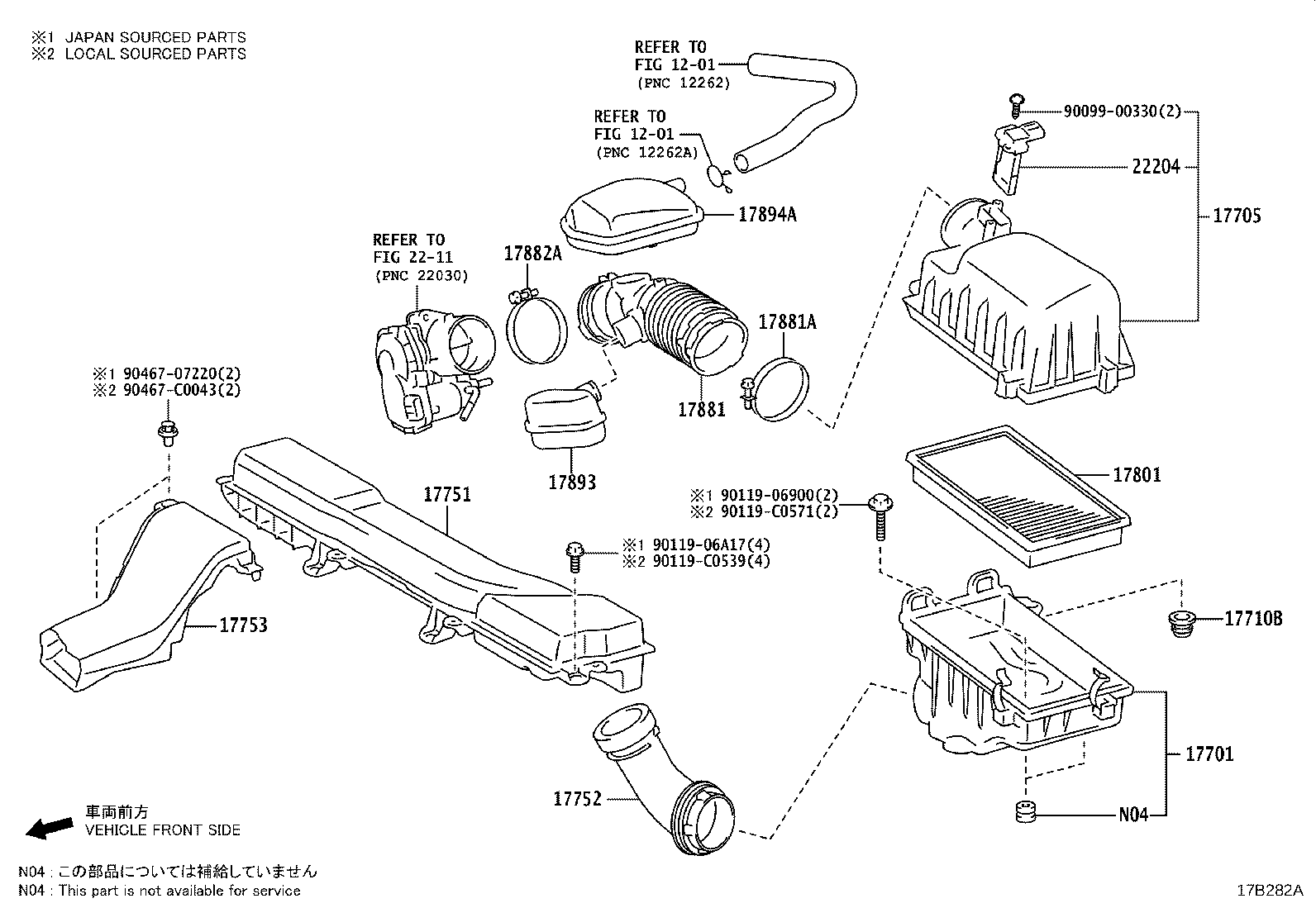 ※1 JAPAN SOURCED PARTS
※2 LOCAL SOURCED PARTS

REFER TO
FIG 12-01
(PNC 12262)

REFER TO
FIG 12-01
(PNC 12262A)

90099-00330(2)

22204

17705

17894A

REFER TO
FIG 22-11
(PNC 22030)

17882A

17881A

17881

17893

※1 90467-07220(2)
※2 90467-C0043(2)

17751

17801

※1 90119-06900(2)
※2 90119-C0571(2)

※1 90119-06A17(4)
※2 90119-C0539(4)

17753

17710B

17701

17752

N04

車両前方
VEHICLE FRONT SIDE

N04 : この部品については補給していません
N04 : This part is not available for service

17B282A