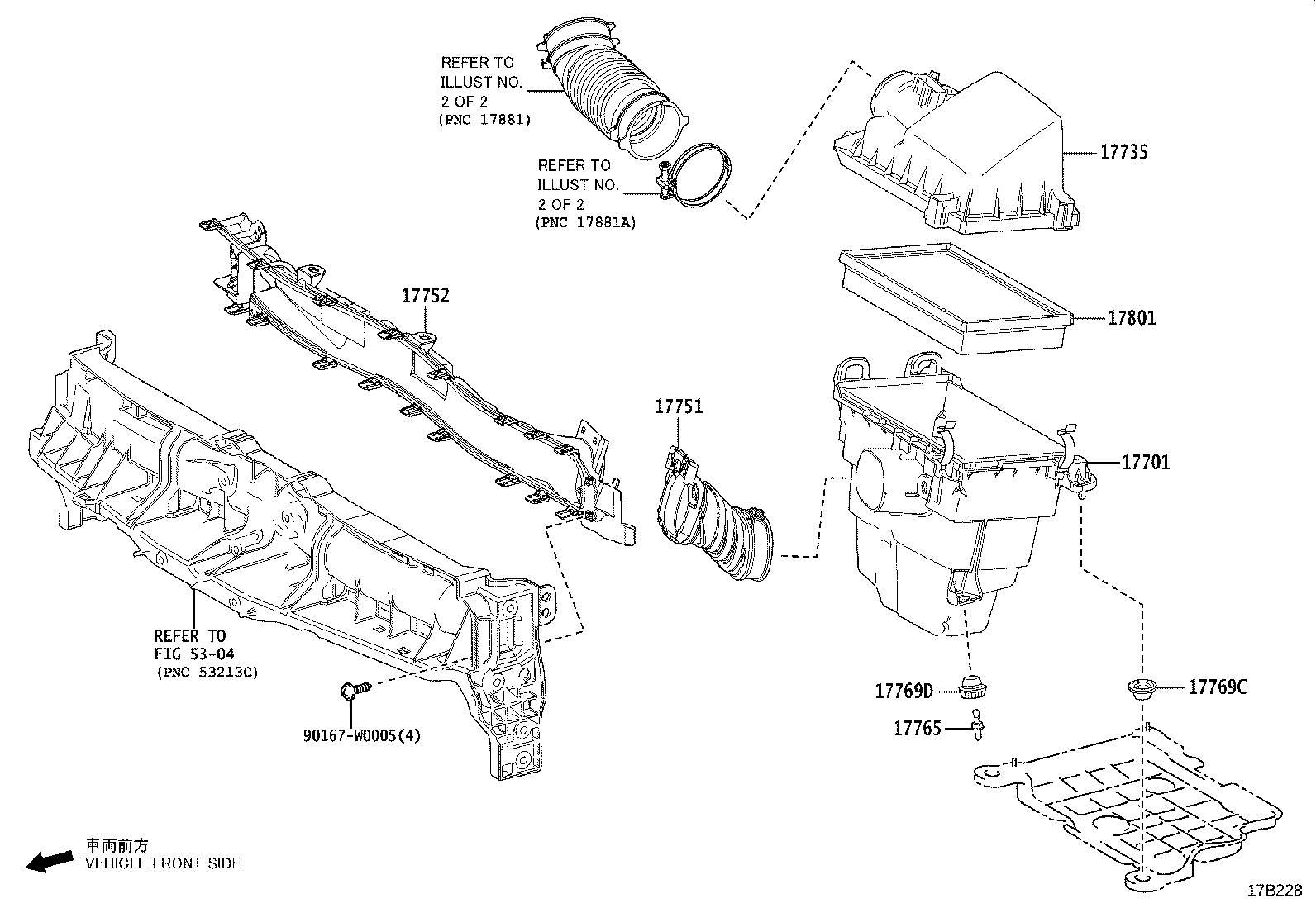 REFER TO
ILLUST NO.
2 OF 2
(PNC 17881)

REFER TO
ILLUST NO.
2 OF 2
(PNC 17881A)

17735

17752

17801

17751

17701

REFER TO
FIG 53-04
(PNC 53213C)

90167-W0005(4)

17769D

17769C

17765

車両前方
VEHICLE FRONT SIDE

17B228