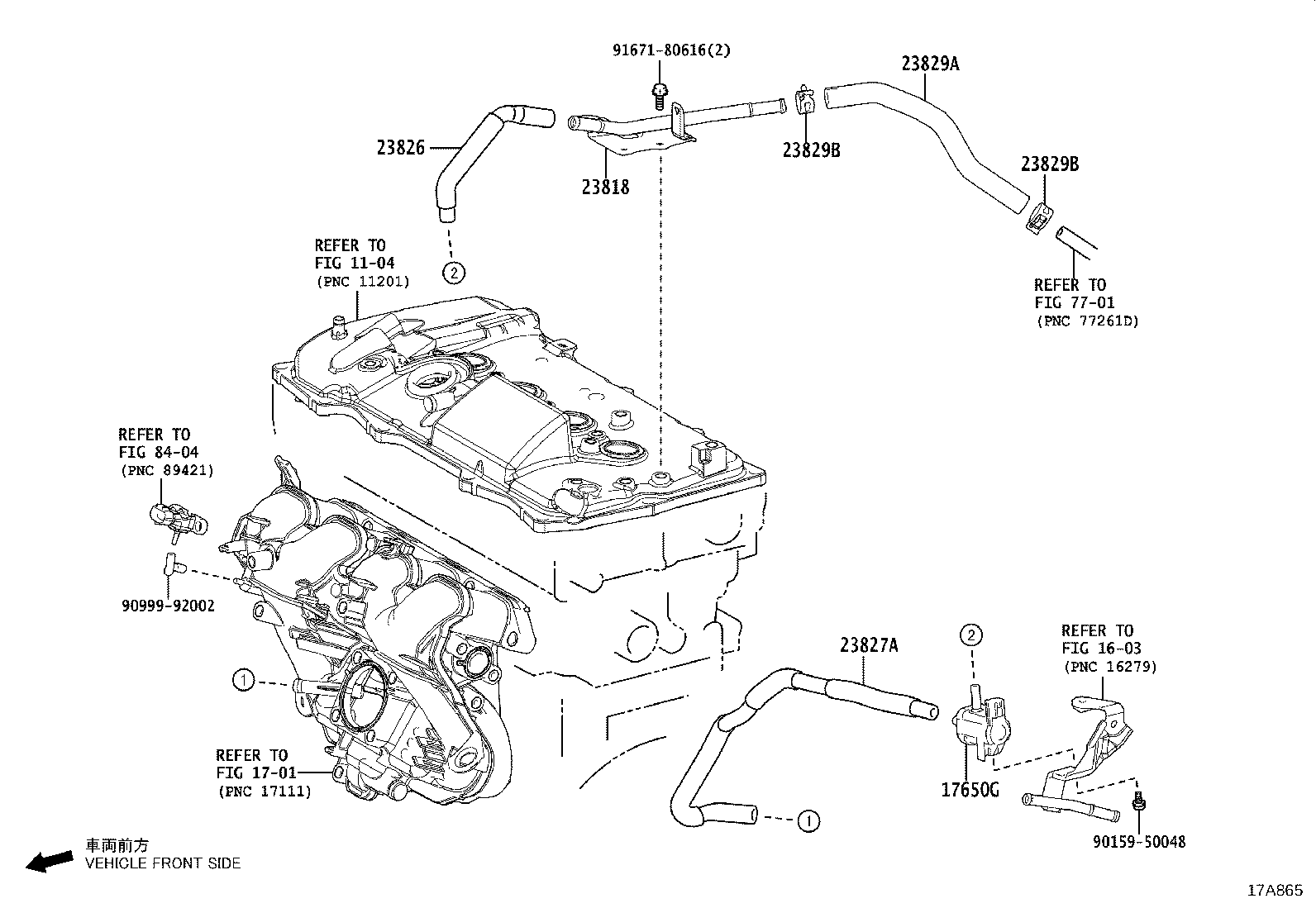 91671-80616(2)

23829A

23826

23818

23829B

23829B

2

REFER TO
FIG 11-04
(PNC 11201)

REFER TO
FIG 77-01
(PNC 77261D)

REFER TO
FIG 84-04
(PNC 89421)

90999-92002

23827A

2

REFER TO
FIG 16-03
(PNC 16279)

1

REFER TO
FIG 17-01
(PNC 17111)

17650G

1

90159-50048

車両前方
VEHICLE FRONT SIDE

17A865