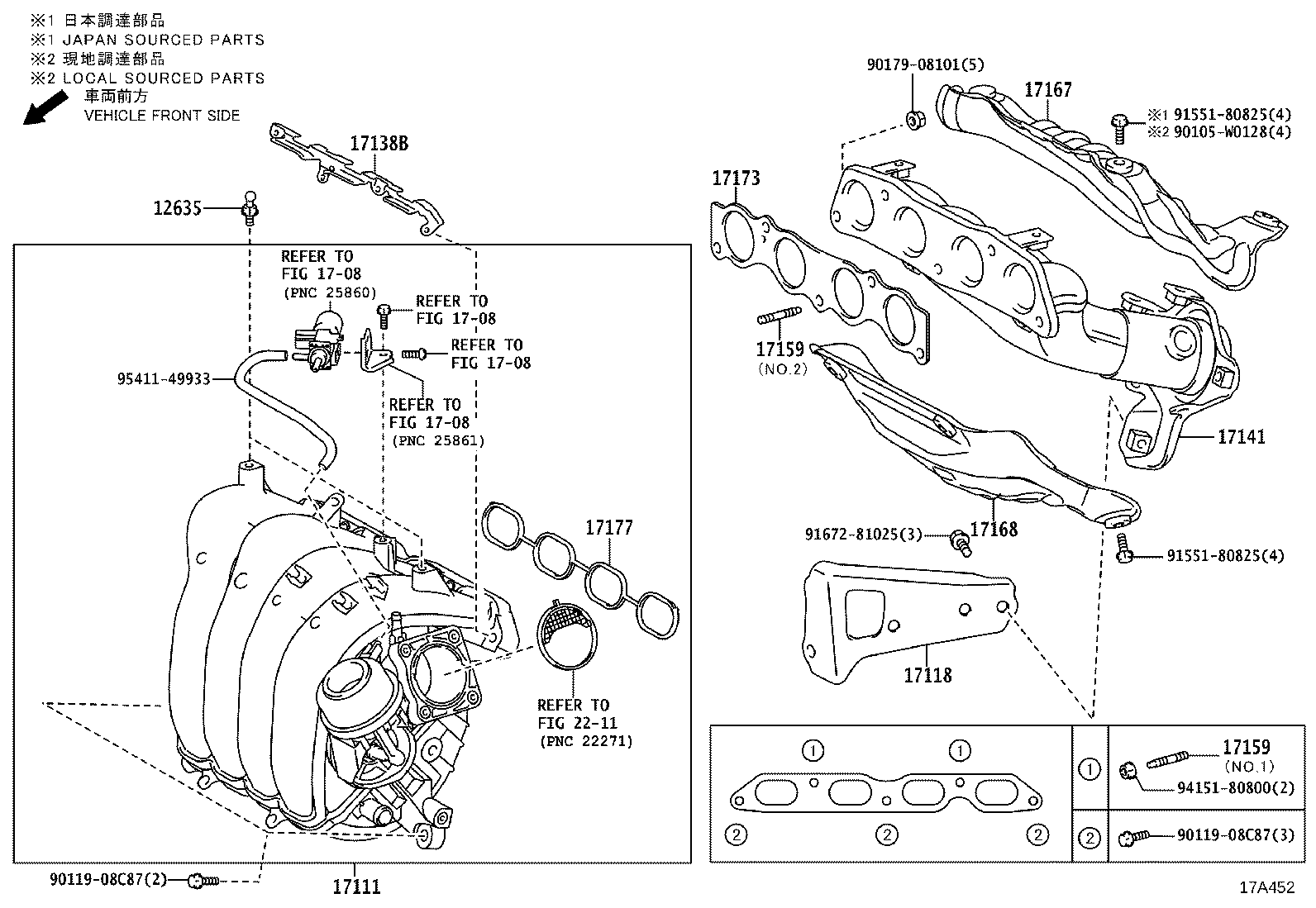 ※1 日本調達部品
※1 JAPAN SOURCED PARTS
※2 現地調達部品
※2 LOCAL SOURCED PARTS
車両前方
VEHICLE FRONT SIDE

17138B
12635
REFER TO FIG 17-08 (PNC 25860)
REFER TO FIG 17-08
REFER TO FIG 17-08
95411-49933
REFER TO FIG 17-08 (PNC 25861)
17177
REFER TO FIG 22-11 (PNC 22271)
90119-08C87(2)
17111

90179-08101(5)
17167
※1 91551-80825(4)
※2 90105-W0128(4)
17173
17159 (NO.2)
17141
91672-81025(3)
17168
91551-80825(4)
17118

①
①
②
②
②
①
17159 (NO.1)
94151-80800(2)
②
90119-08C87(3)

17A452