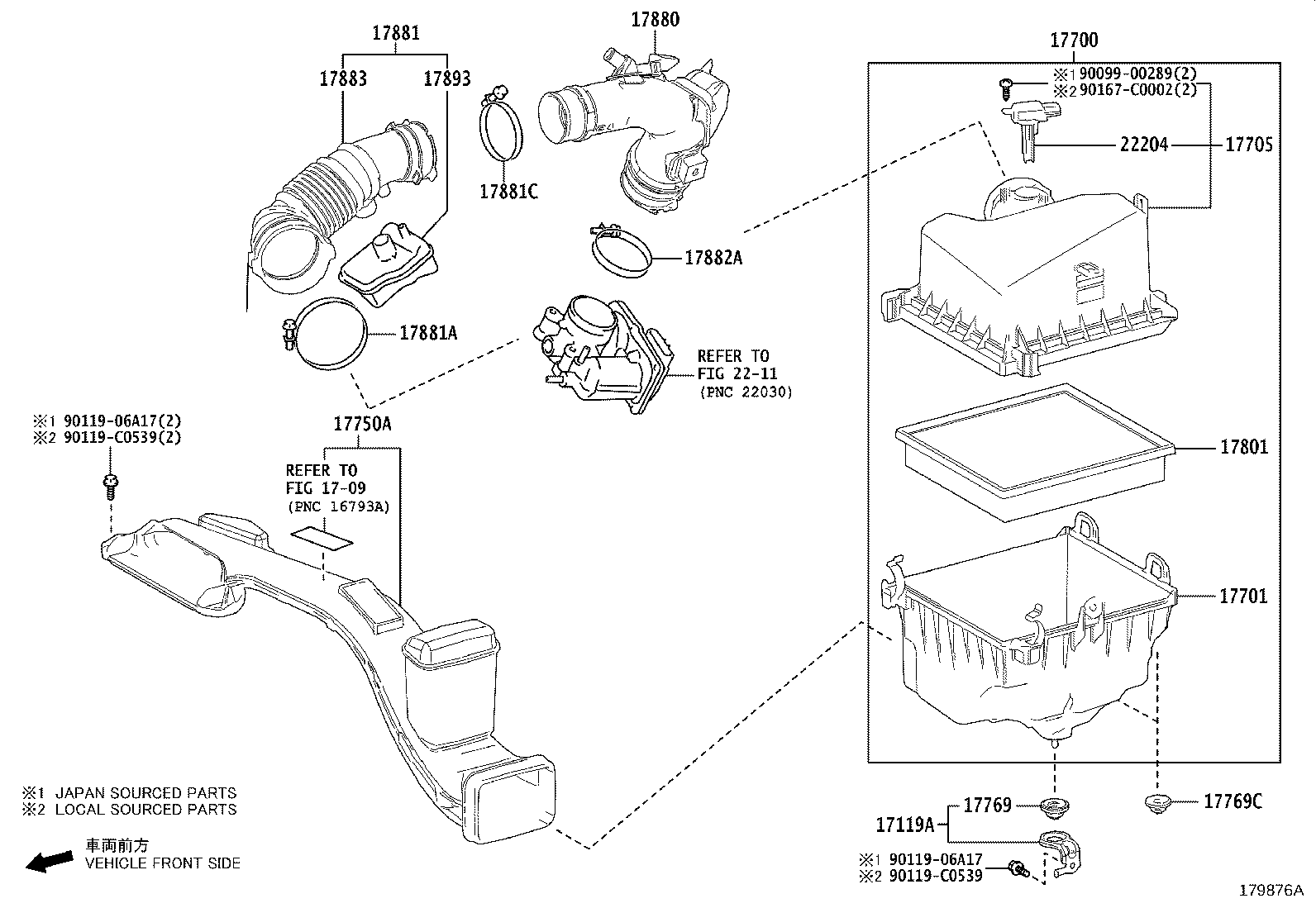 17881
17883
17893
17880
17881C
17882A
17881A
REFER TO
FIG 22-11
(PNC 22030)
17700
※1 90099-00289(2)
※2 90167-C0002(2)
22204
17705
17801
17701
※1 90119-06A17(2)
※2 90119-C0539(2)
17750A
REFER TO
FIG 17-09
(PNC 16793A)
17769
17769C
17119A
※1 90119-06A17
※2 90119-C0539
※1 JAPAN SOURCED PARTS
※2 LOCAL SOURCED PARTS
車両前方
VEHICLE FRONT SIDE
179876A