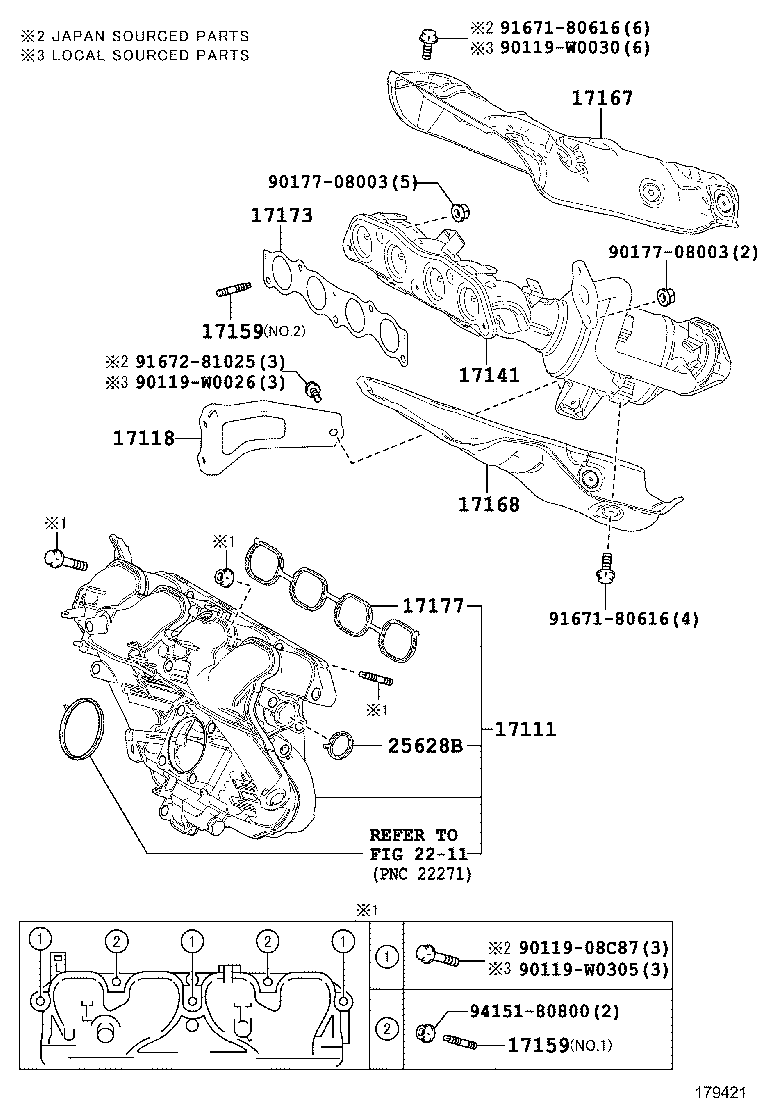 ※2 JAPAN SOURCED PARTS
※3 LOCAL SOURCED PARTS

※2 91671-80616(6)
※3 90119-W0030(6)

17167

90177-08003(5)

17173

90177-08003(2)

17159(NO.2)

※2 91672-81025(3)
※3 90119-W0026(3)

17141

17118

17168

※1

※1

17177

91671-80616(4)

※1

17111

25628B

REFER TO
FIG 22-11
(PNC 22271)

※1

1 2 1 2 1

| 1 | ※2 90119-08C87(3) ※3 90119-W0305(3) |
|---|---|
| 2 | 94151-80800(2) 17159(NO.1) |

179421