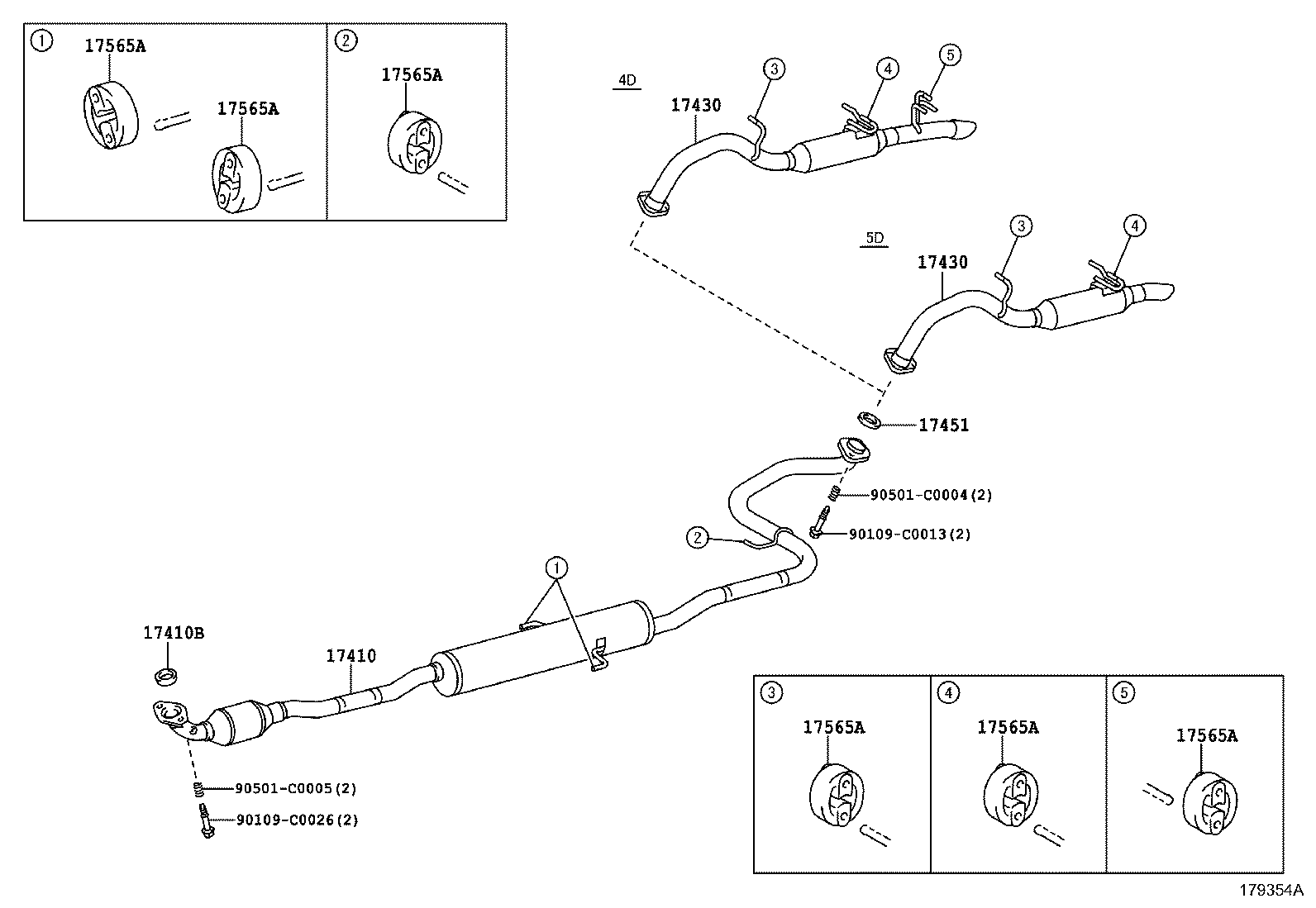 1
17565A
17565A

2
17565A

4D
17430
3
4
5

5D
17430
3
4

17451
90501-C0004(2)
90109-C0013(2)
2
1
17410B
17410
90501-C0005(2)
90109-C0026(2)

3
17565A

4
17565A

5
17565A

179354A