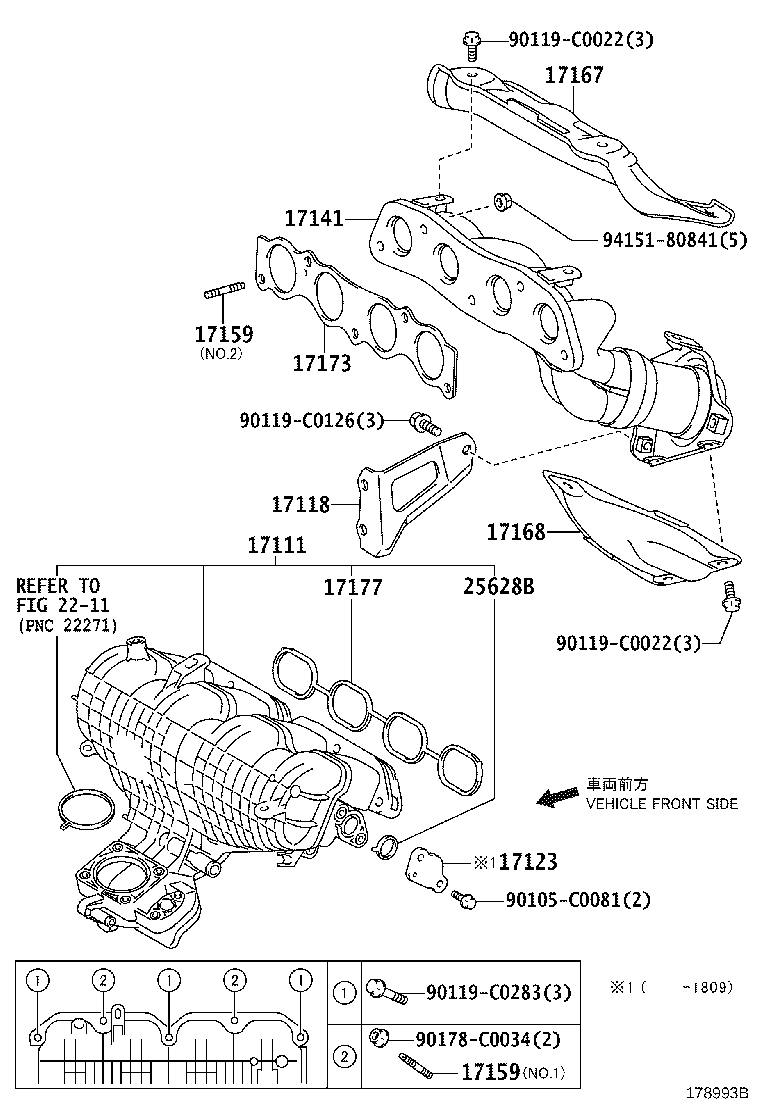 90119-C0022(3)
17167
17141
94151-80841(5)
17159
(NO.2)
17173
90119-C0126(3)
17118
17168
17111
REFER TO
FIG 22-11
(PNC 22271)
17177
25628B
90119-C0022(3)
車両前方
VEHICLE FRONT SIDE
※1 17123
90105-C0081(2)
1
2
1
2
1
1
90119-C0283(3)
2
90178-C0034(2)
17159(NO.1)
※1 (   -1809)
178993B