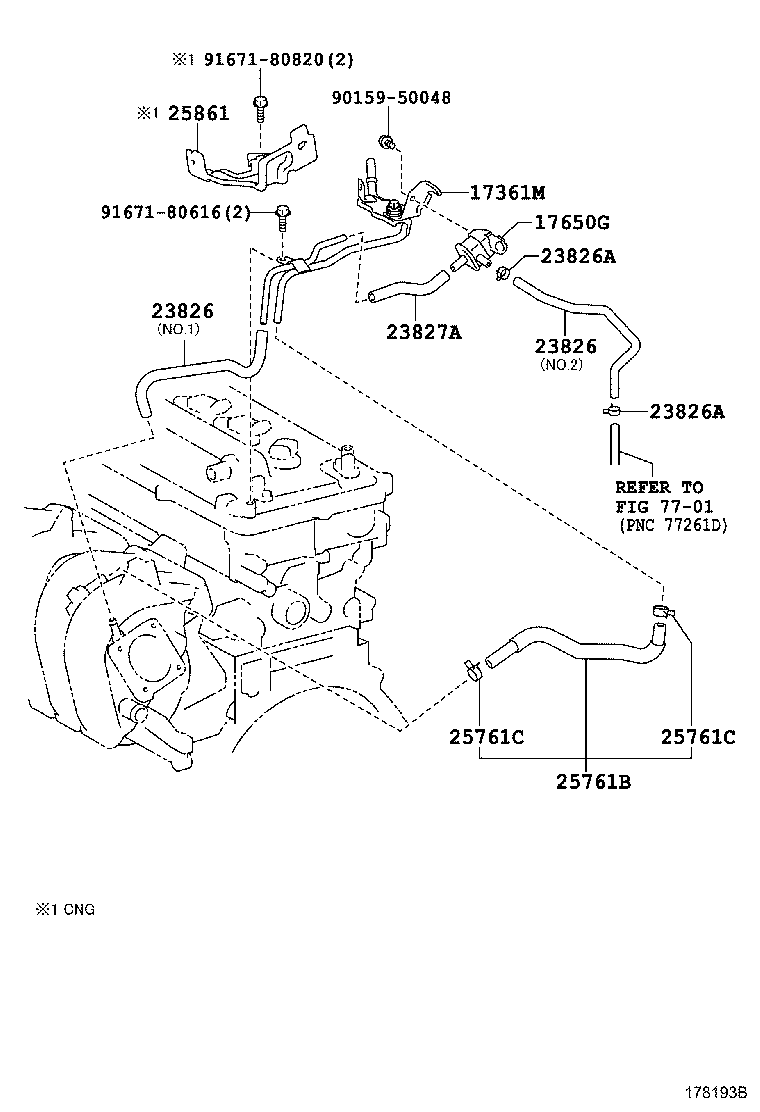 ※1 91671-80820(2)

※1 25861

90159-50048

17361M

91671-80616(2)

17650G

23826A

23826
(NO.1)

23827A

23826
(NO.2)

23826A

REFER TO
FIG 77-01
(PNC 77261D)

25761C

25761C

25761B

※1 CNG

178193B