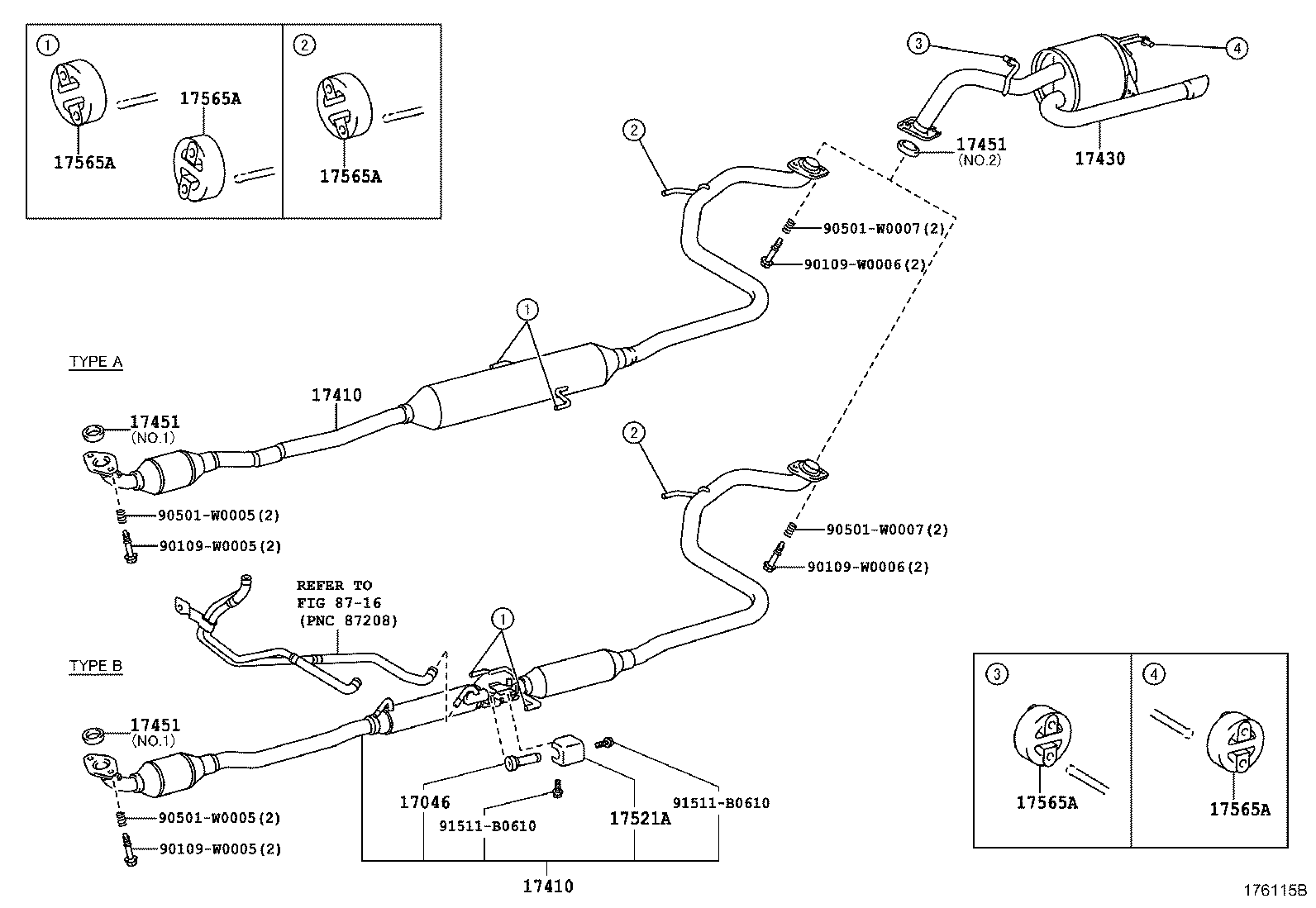 1
17565A
17565A
2
17565A

3
4
17451
(NO.2)
17430

2
90501-W0007(2)
90109-W0006(2)

1

TYPE A

17410
17451
(NO.1)
90501-W0005(2)
90109-W0005(2)

2
90501-W0007(2)
90109-W0006(2)

REFER TO
FIG 87-16
(PNC 87208)

1

TYPE B

17451
(NO.1)
90501-W0005(2)
90109-W0005(2)

17046
91511-B0610
17521A
91511-B0610
17410

3
17565A
4
17565A

176115B