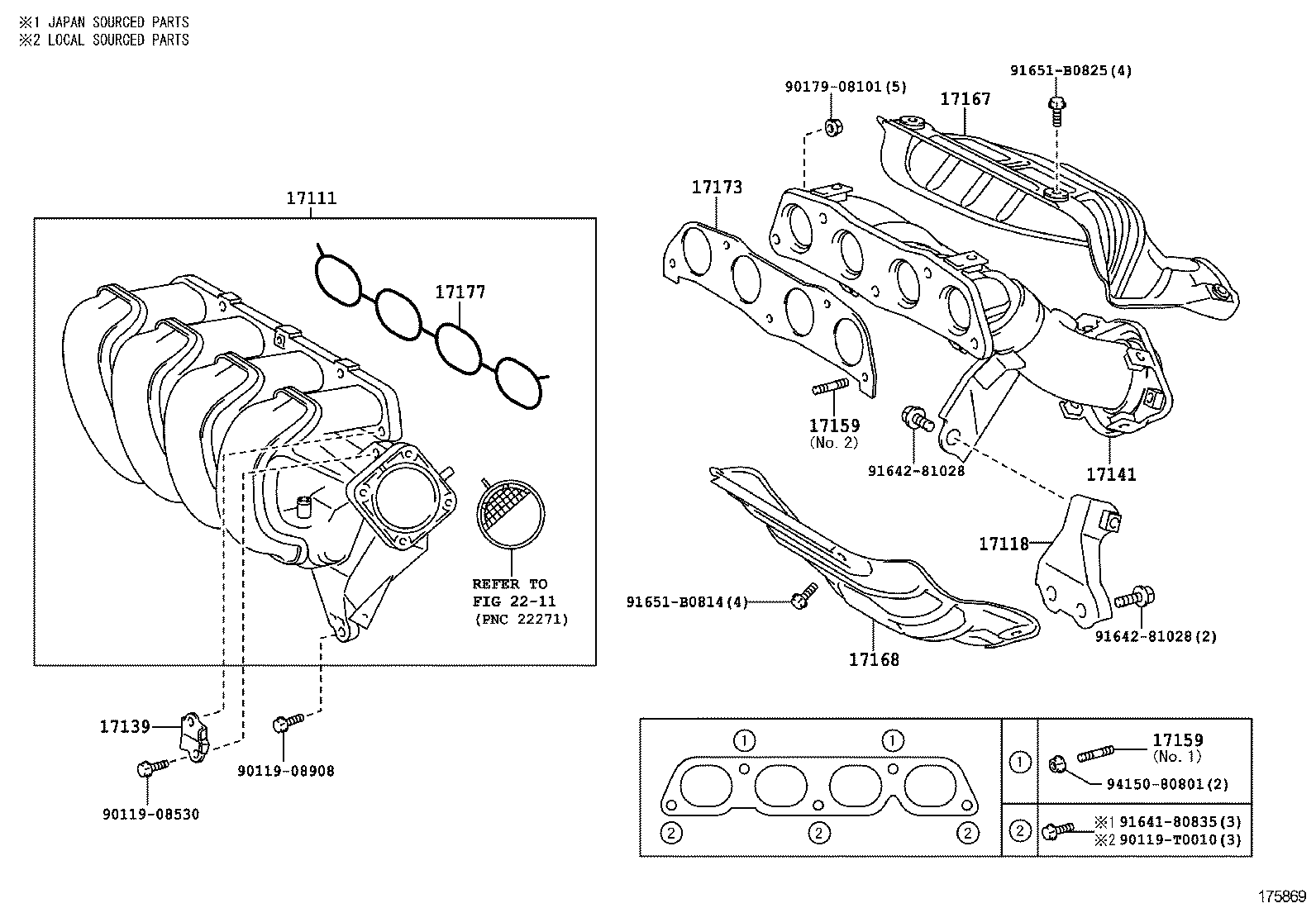 ※1 JAPAN SOURCED PARTS
※2 LOCAL SOURCED PARTS

17111

17177

REFER TO
FIG 22-11
(PNC 22271)

17139

90119-08530

90119-08908

90179-08101(5)

91651-B0825(4)

17167

17173

17159
(No. 2)

91642-81028

17141

17118

91651-B0814(4)

17168

91642-81028(2)

①
①
②
②
②

①
17159
(No. 1)
94150-80801(2)

②
※1 91641-80835(3)
※2 90119-T0010(3)

175869